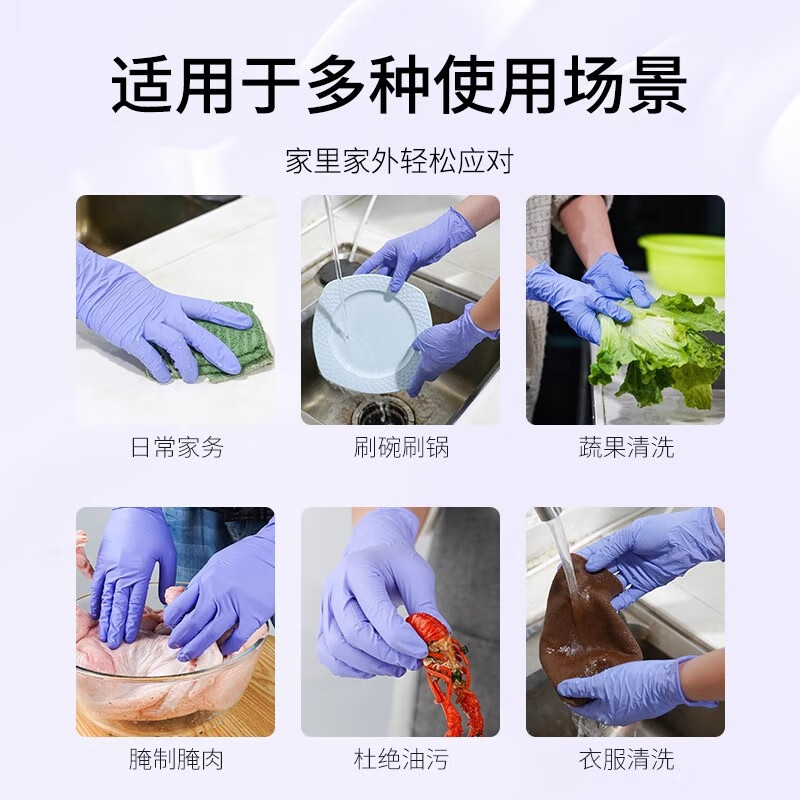 适用于多种使用场景

家里家外轻松应对

日常家务

刷碗刷锅

蔬果清洗

腌制腌肉

杜绝油污

衣服清洗