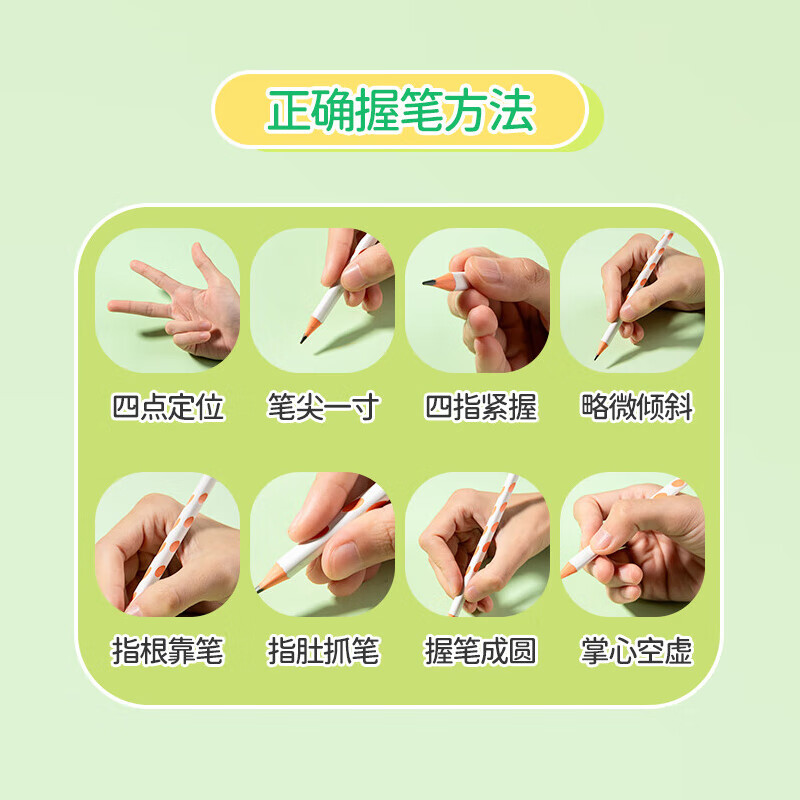 正确握笔方法

四点定位
笔尖一寸
四指紧握
略微倾斜

指根靠笔
指肚抓笔
握笔成圆
掌心空虚