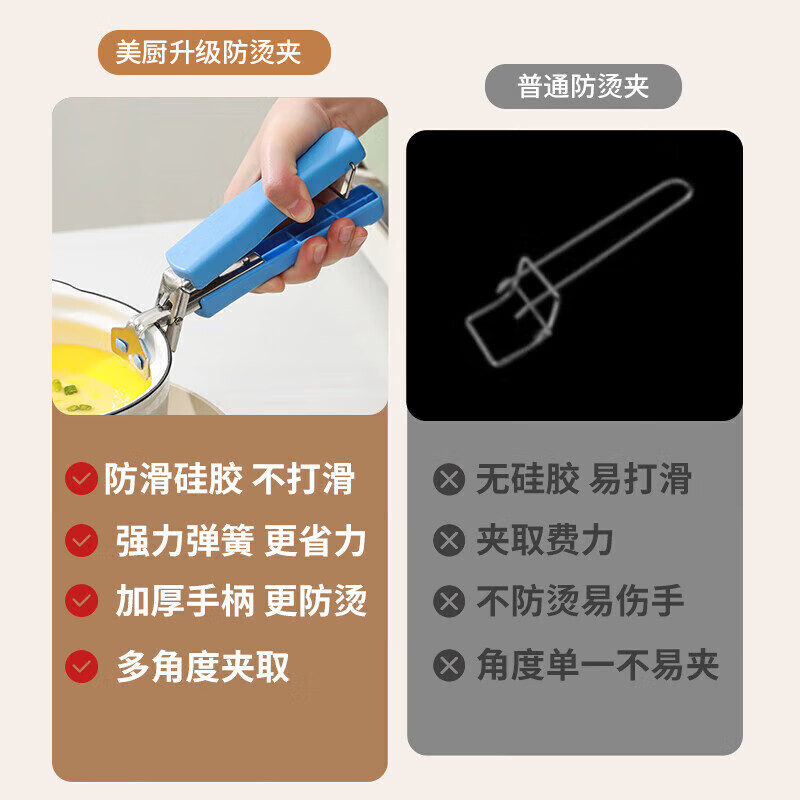 美厨升级防烫夹

防滑硅胶 不打滑

强力弹簧 更省力

加厚手柄 更防烫

多角度夹取

普通防烫夹

无硅胶 易打滑

夹取费力

不防烫易伤手

角度单一不易夹