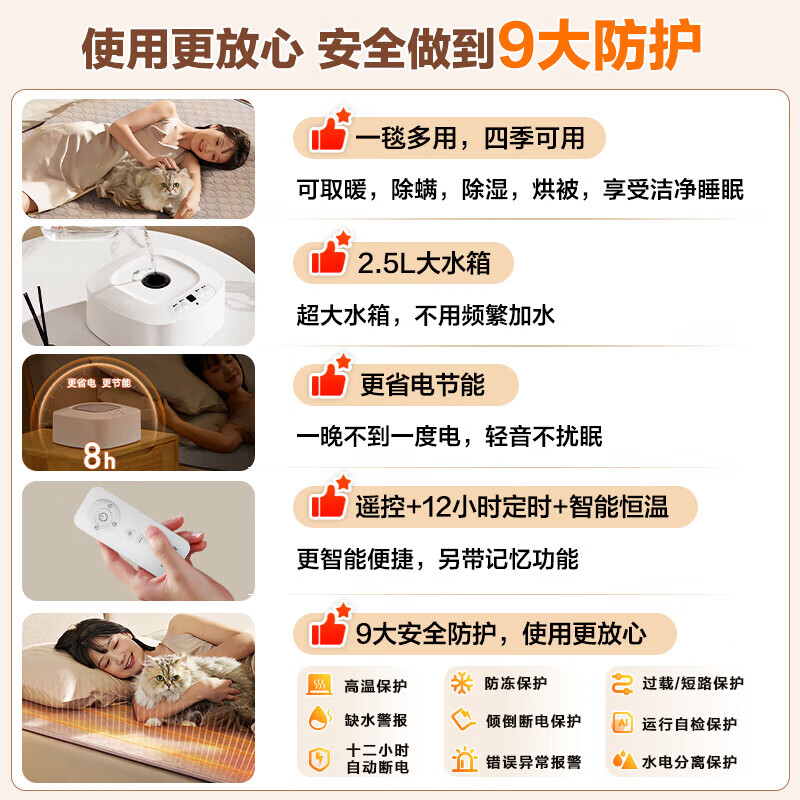 使用更放心 安全做到9大防护

一毯多用，四季可用
可取暖，除螨，除湿，烘被，享受洁净睡眠

2.5L大水箱
超大水箱，不用频繁加水

更省电 更节能
8h
更省电节能
一晚不到一度电，轻音不扰眠

遥控+12小时定时+智能恒温
更智能便捷，另带记忆功能

9大安全防护，使用更放心

高温保护
缺水警报
十二小时自动断电

防冻保护
倾倒断电保护
错误异常报警

过载/短路保护
运行自检保护
水电分离保护