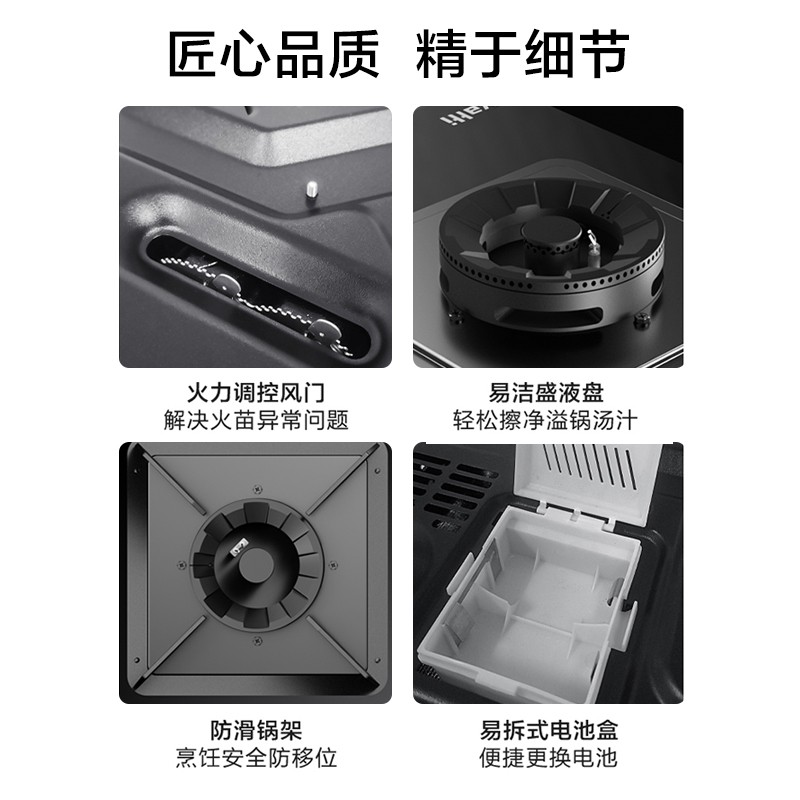 匠心品质 精于细节

火力调控风门
解决火苗异常问题

易洁盛液盘
轻松擦净溢锅汤汁

防滑锅架
烹饪安全防移位

易拆式电池盒
便捷更换电池