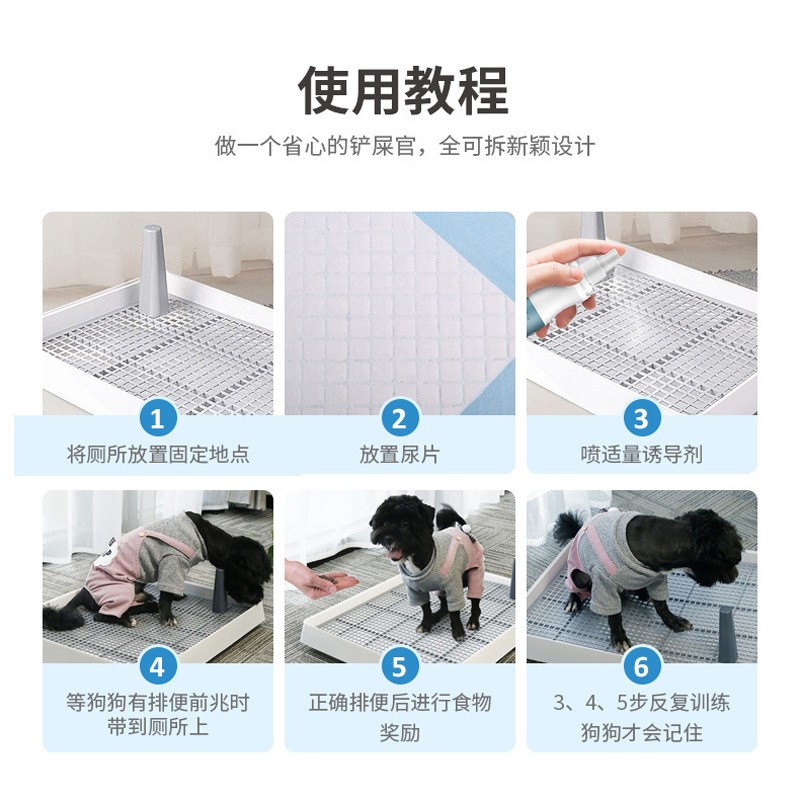 使用教程

做一个省心的铲屎官，全可拆新颖设计

1
将厕所放置固定地点

2
放置尿片

3
喷适量诱导剂

4
等狗狗有排便前兆时带到厕所上

5
正确排便后进行食物奖励

6
3、4、5步反复训练狗狗才会记住