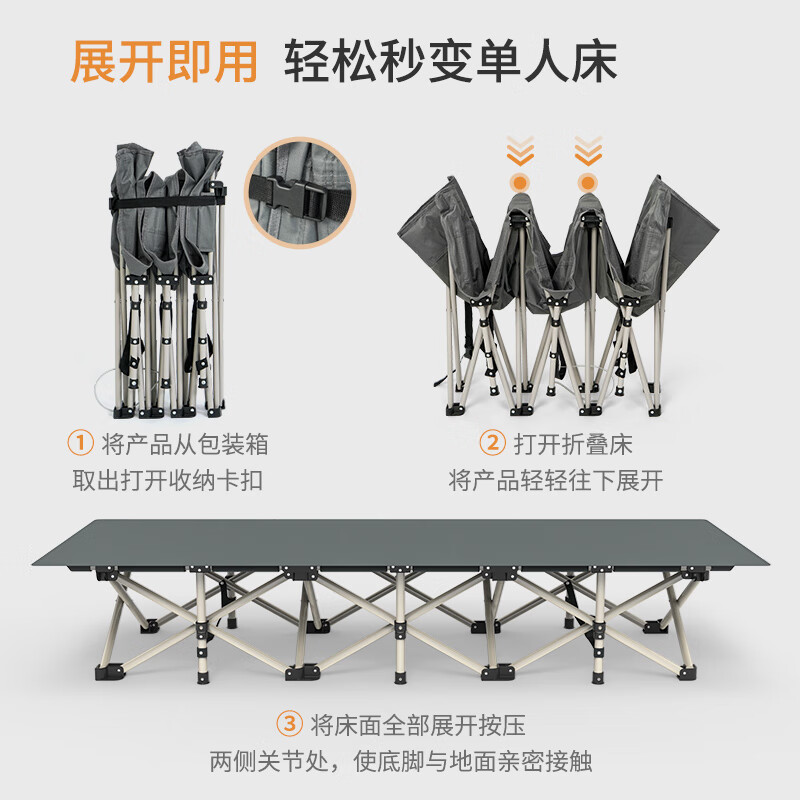 展开即用 轻松秒变单人床

① 将产品从包装箱
取出打开收纳卡扣

② 打开折叠床
将产品轻轻往下展开

③ 将床面全部展开按压
两侧关节处，使底脚与地面亲密接触