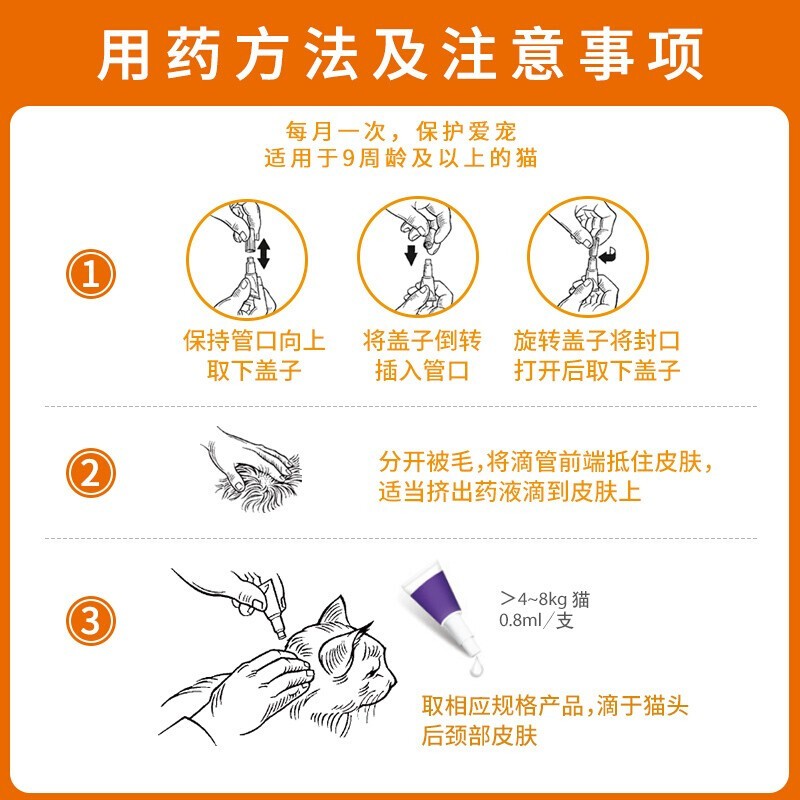 用药方法及注意事项

每月一次，保护爱宠
适用于9周龄及以上的猫

1

保持管口向上
取下盖子

将盖子倒转
插入管口

旋转盖子将封口
打开后取下盖子

2

分开被毛，将滴管前端抵住皮肤，
适当挤出药液滴到皮肤上

3

＞4~8kg 猫
0.8ml／支

取相应规格产品，滴于猫头
后颈部皮肤