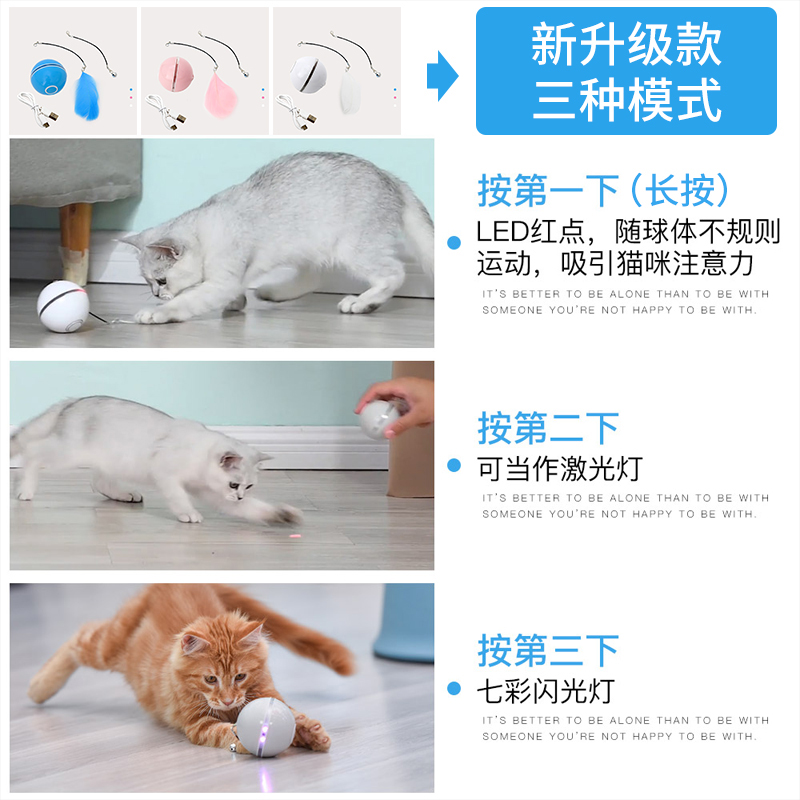 新升级款
三种模式

按第一下（长按）
LED红点，随球体不规则运动，吸引猫咪注意力
IT'S BETTER TO BE ALONE THAN TO BE WITH SOMEONE YOU'RE NOT HAPPY TO BE WITH.

按第二下
可当作激光灯
IT'S BETTER TO BE ALONE THAN TO BE WITH SOMEONE YOU'RE NOT HAPPY TO BE WITH.

按第三下
七彩闪光灯
IT'S BETTER TO BE ALONE THAN TO BE WITH SOMEONE YOU'RE NOT HAPPY TO BE WITH.