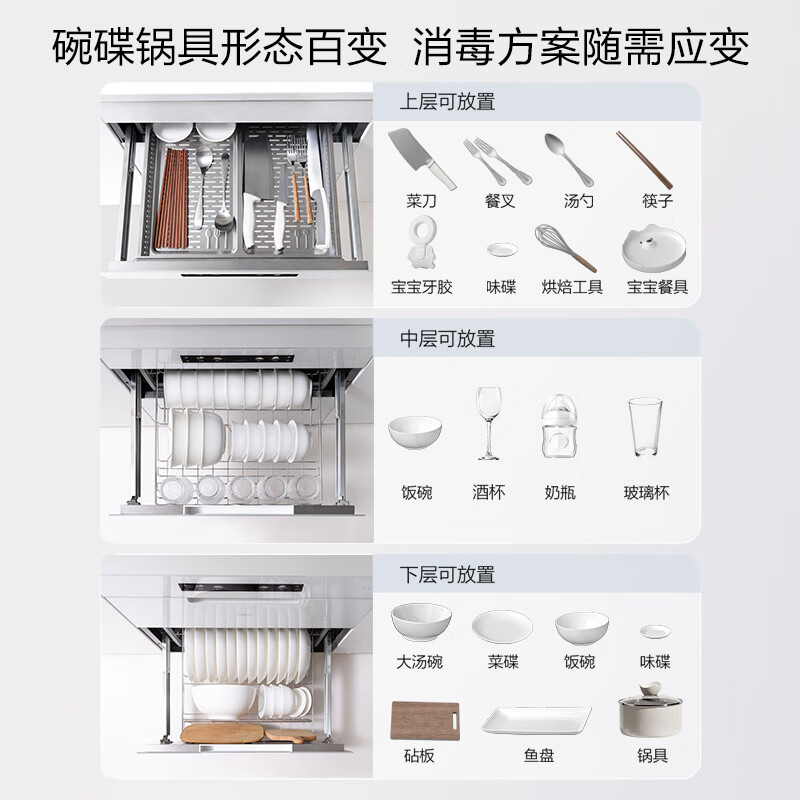 碗碟锅具形态百变 消毒方案随需应变

上层可放置

菜刀 餐叉 汤勺 筷子

宝宝牙胶 味碟 烘焙工具 宝宝餐具

中层可放置

饭碗 酒杯 奶瓶 玻璃杯

下层可放置

大汤碗 菜碟 饭碗 味碟

砧板 鱼盘 锅具