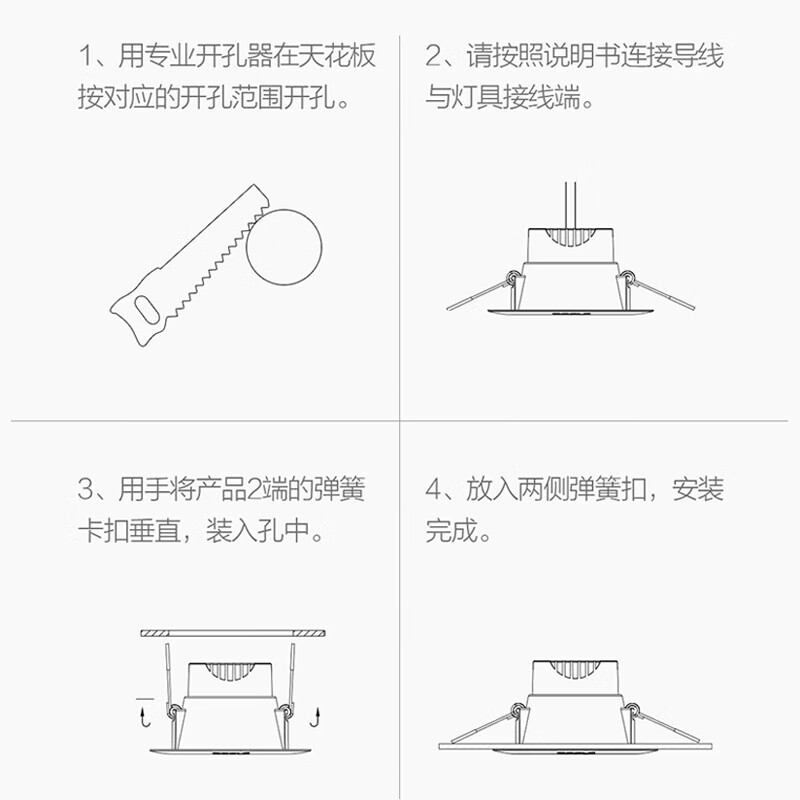 1、用专业开孔器在天花板按对应的开孔范围开孔。

2、请按照说明书连接导线与灯具接线端。

3、用手将产品2端的弹簧卡扣垂直，装入孔中。

4、放入两侧弹簧扣，安装完成。