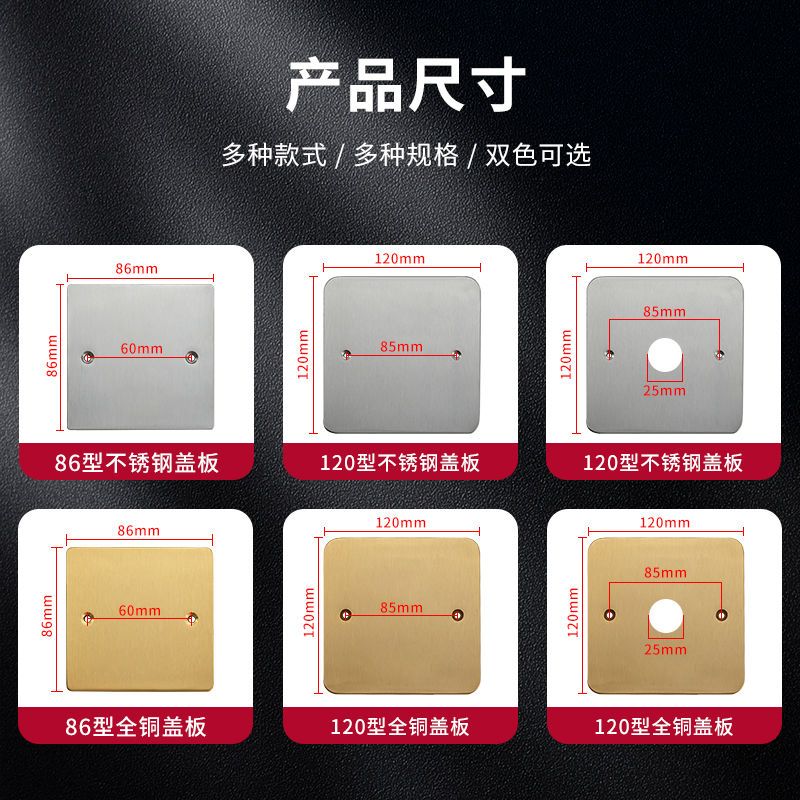 产品尺寸

多种款式 / 多种规格 / 双色可选

86mm
86mm
60mm
86型不锈钢盖板

120mm
120mm
85mm
120型不锈钢盖板

120mm
120mm
85mm
25mm
120型不锈钢盖板

86mm
86mm
60mm
86型全铜盖板

120mm
120mm
85mm
120型全铜盖板

120mm
120mm
85mm
25mm
120型全铜盖板