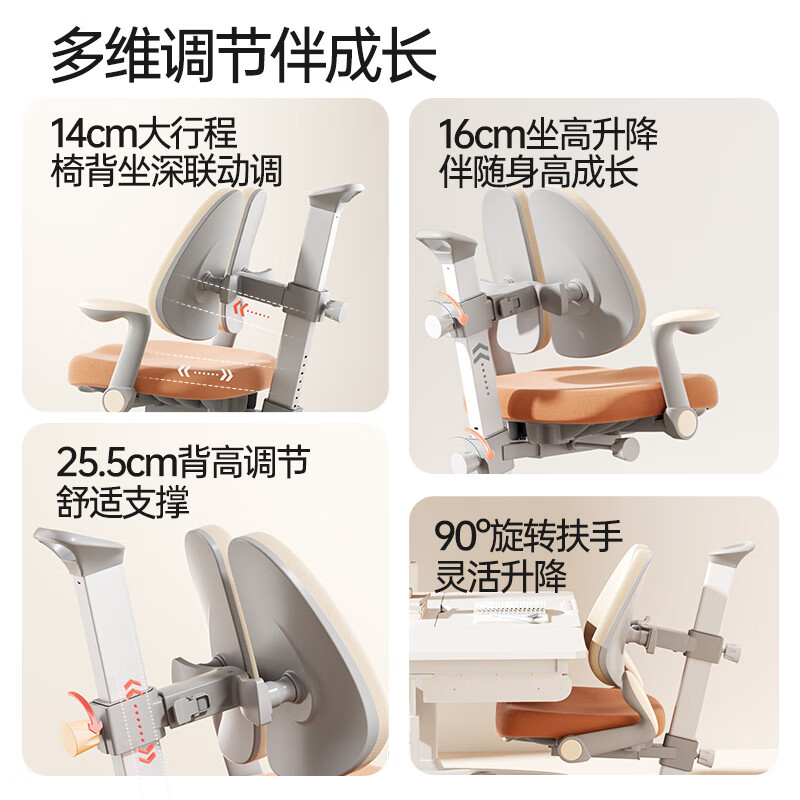 多维调节伴成长

14cm大行程
椅背坐深联动调

16cm坐高升降
伴随身高成长

25.5cm背高调节
舒适支撑

90°旋转扶手
灵活升降