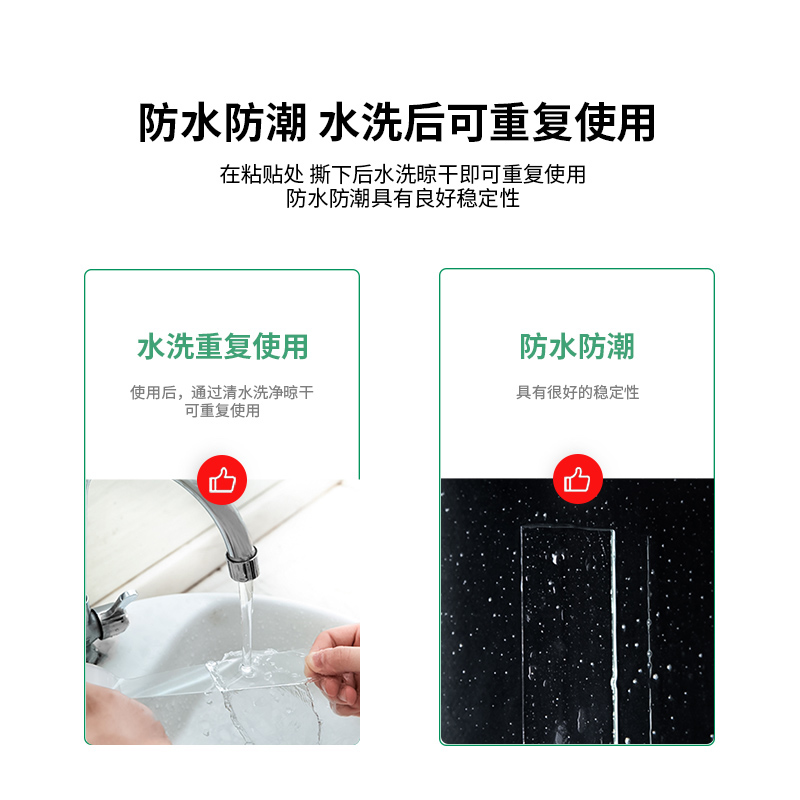 防水防潮 水洗后可重复使用

在粘贴处 撕下后水洗晾干即可重复使用
防水防潮具有良好稳定性

水洗重复使用

使用后，通过清水洗净晾干
可重复使用

防水防潮

具有很好的稳定性