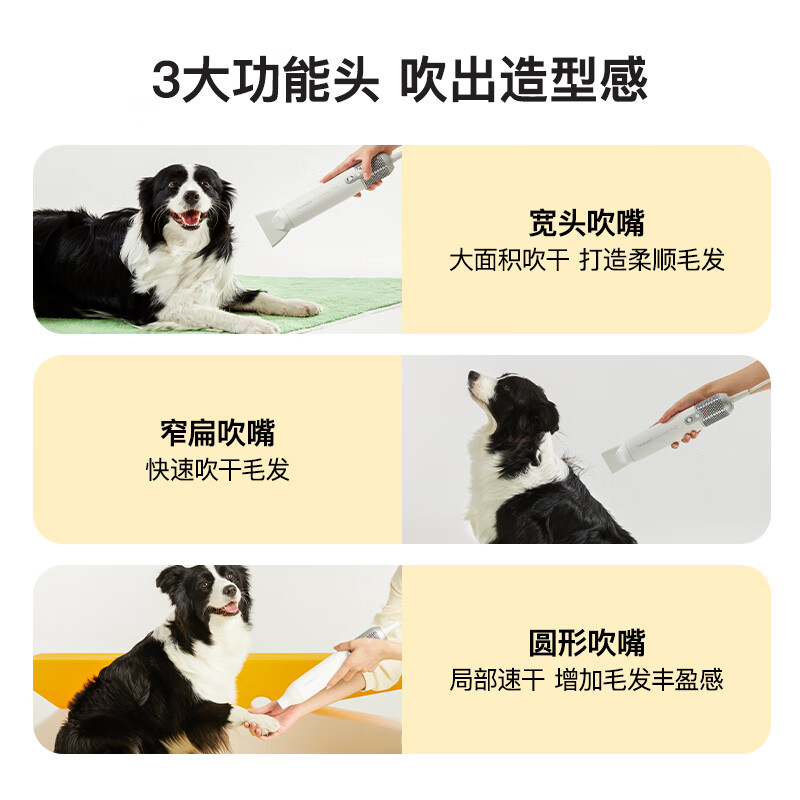 3大功能头 吹出造型感

宽头吹嘴
大面积吹干 打造柔顺毛发

窄扁吹嘴
快速吹干毛发

圆形吹嘴
局部速干 增加毛发丰盈感