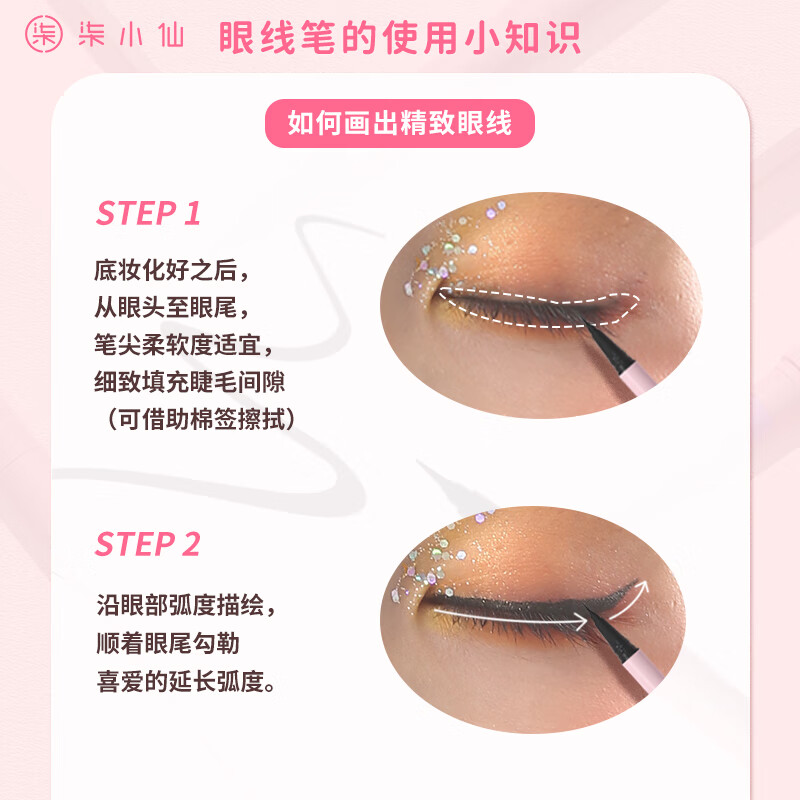 柒 柒小仙 眼线笔的使用小知识

如何画出精致眼线

STEP 1

底妆化好之后，
从眼头至眼尾，
笔尖柔软度适宜，
细致填充睫毛间隙
（可借助棉签擦拭）

STEP 2

沿眼部弧度描绘，
顺着眼尾勾勒
喜爱的延长弧度。