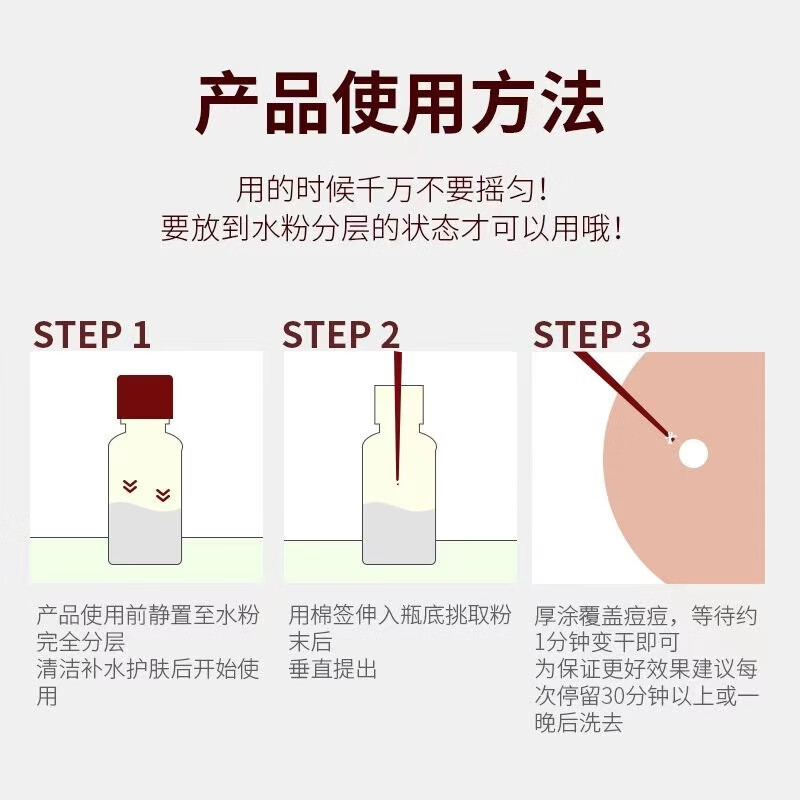 产品使用方法

用的时候千万不要摇匀！
要放到水粉分层的状态才可以用哦！

STEP 1

产品使用前静置至水粉完全分层
清洁补水护肤后开始使用

STEP 2

用棉签伸入瓶底挑取粉末后
垂直提出

STEP 3

厚涂覆盖痘痘，等待约1分钟变干即可
为保证更好效果建议每次停留30分钟以上或一晚后洗去