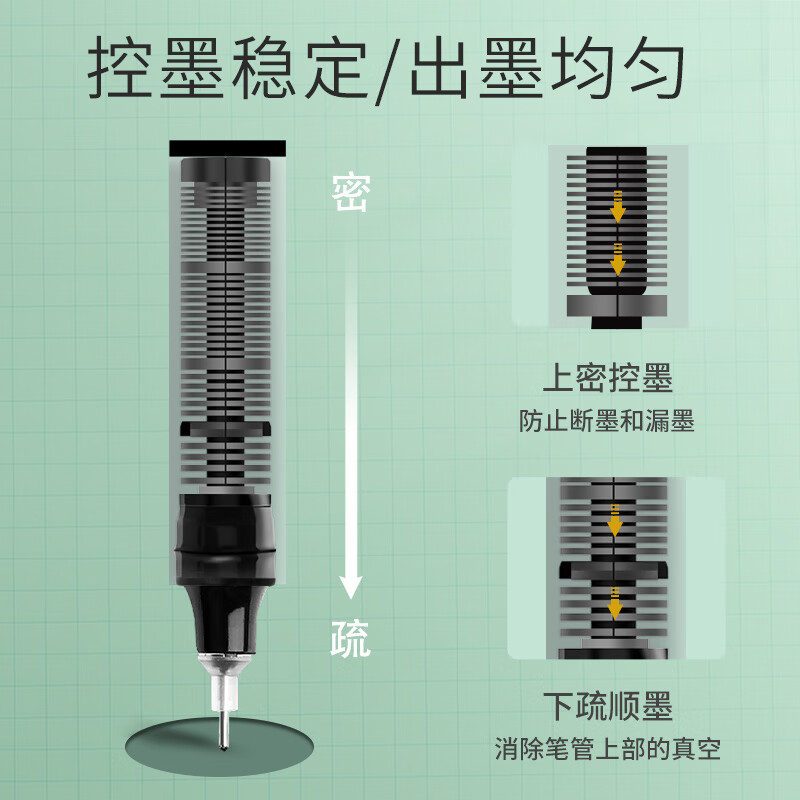 控墨稳定/出墨均匀

密

疏

上密控墨
防止断墨和漏墨

下疏顺墨
消除笔管上部的真空