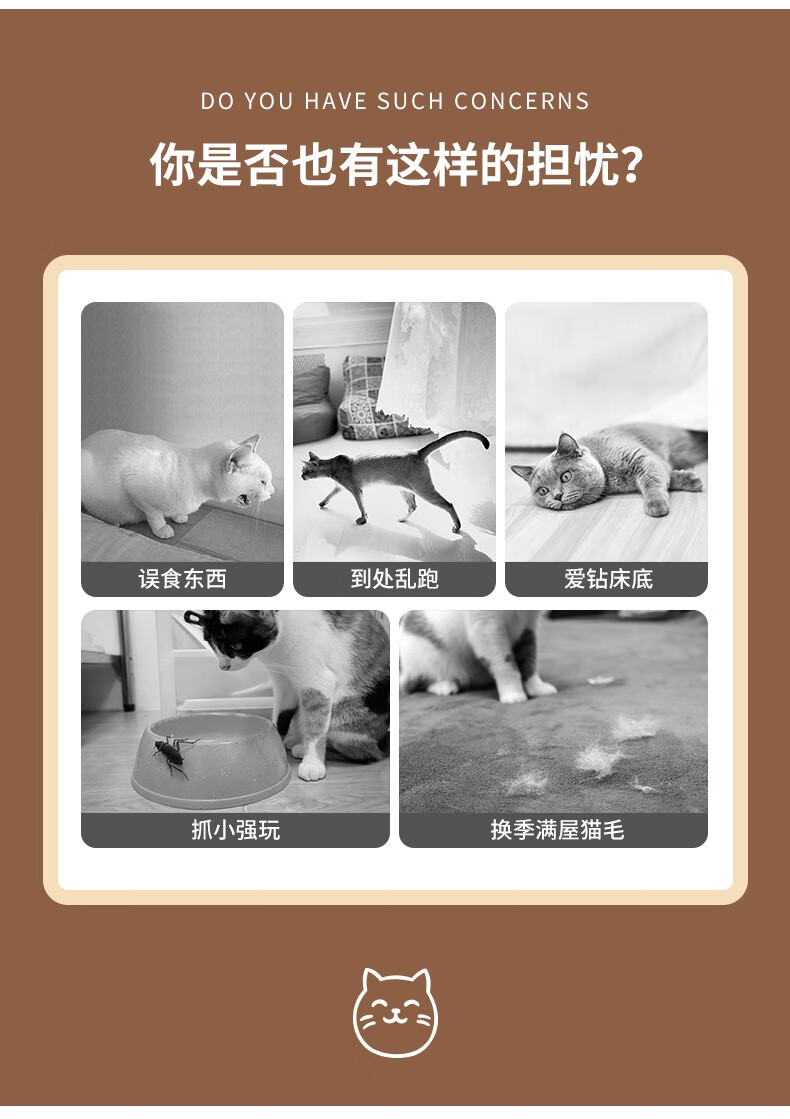 DO YOU HAVE SUCH CONCERNS

你是否也有这样的担忧?

误食东西

到处乱跑

爱钻床底

抓小强玩

换季满屋猫毛