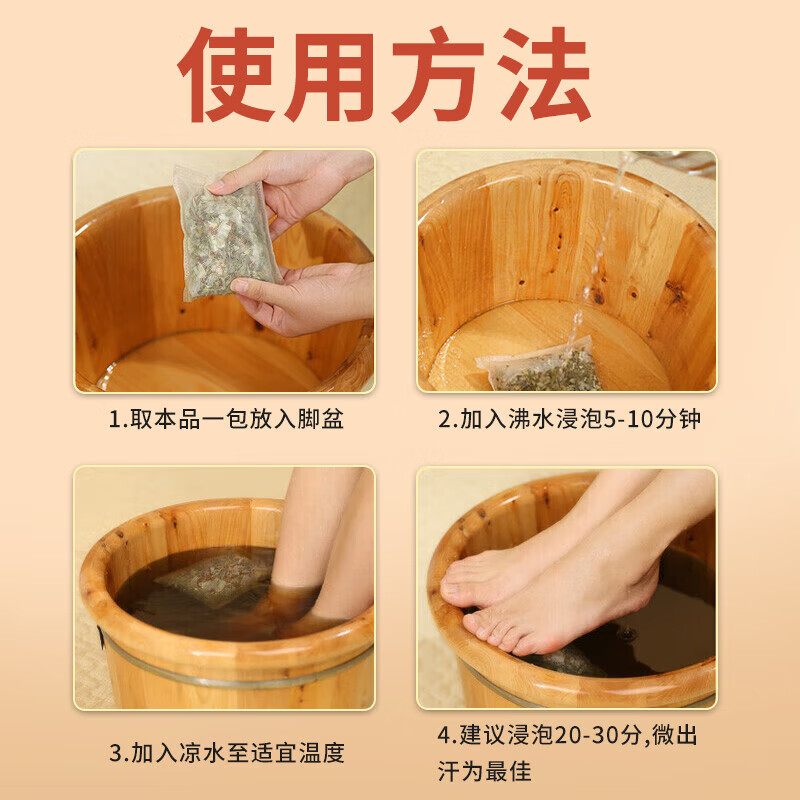 使用方法

1.取本品一包放入脚盆

2.加入沸水浸泡5-10分钟

3.加入凉水至适宜温度

4.建议浸泡20-30分,微出汗为最佳