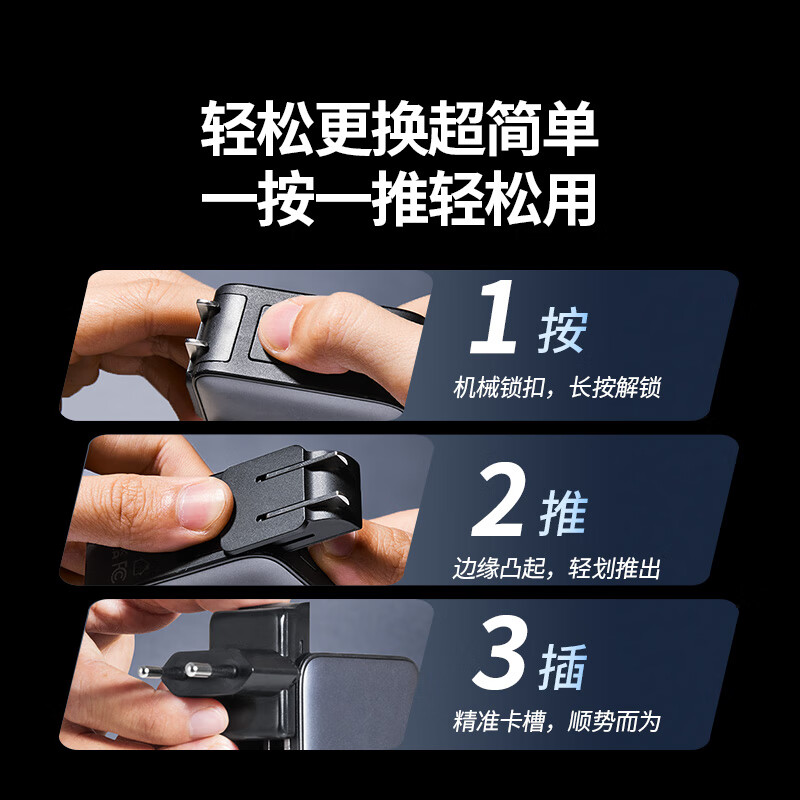 轻松更换超简单
一按一推轻松用

1 按
机械锁扣，长按解锁

2 推
边缘凸起，轻划推出

3 插
精准卡槽，顺势而为