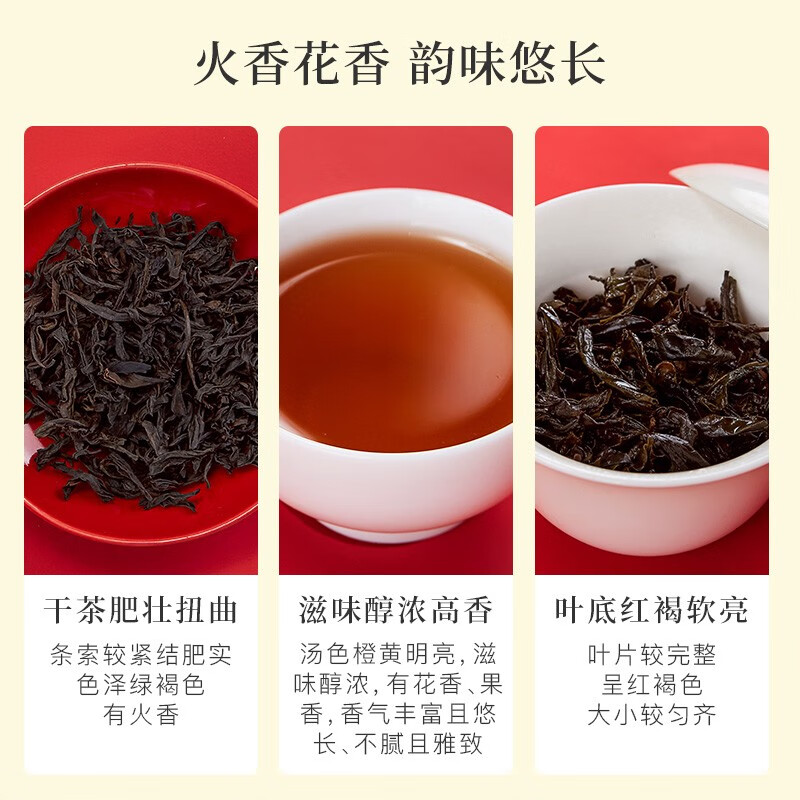 火香花香 韵味悠长

干茶肥壮扭曲

条索较紧结肥实
色泽绿褐色
有火香

滋味醇浓高香

汤色橙黄明亮，滋味醇浓，有花香、果香，香气丰富且悠长、不腻且雅致

叶底红褐软亮

叶片较完整
呈红褐色
大小较匀齐