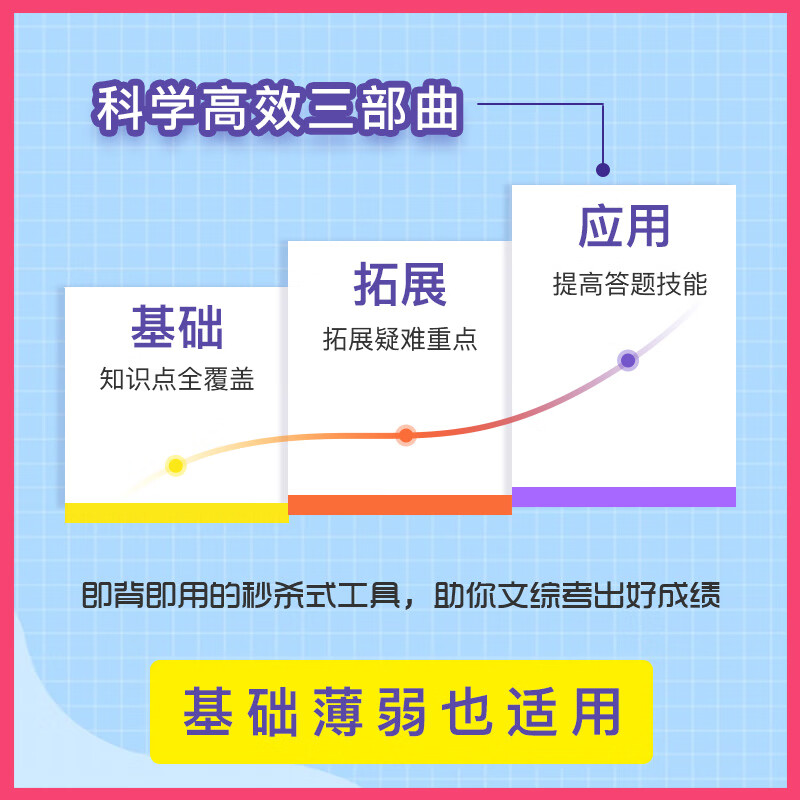 科学高效三部曲

基础
知识点全覆盖

拓展
拓展疑难重点

应用
提高答题技能

即背即用的秒杀式工具，助你文综考出好成绩

基础薄弱也适用