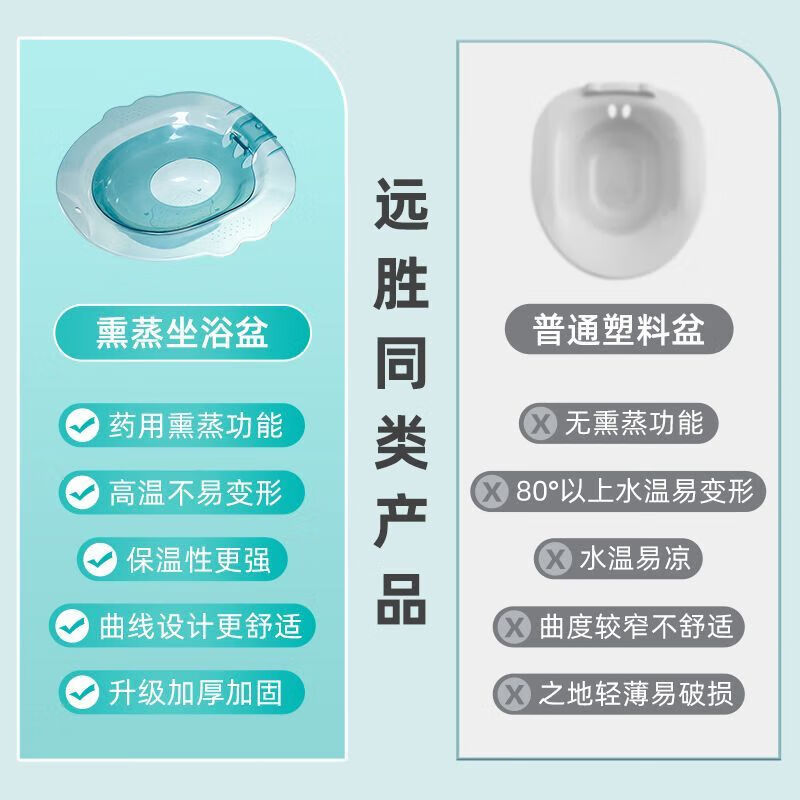 熏蒸坐浴盆

药用熏蒸功能

高温不易变形

保温性更强

曲线设计更舒适

升级加厚加固

远胜同类产品

普通塑料盆

无熏蒸功能

80°以上水温易变形

水温易凉

曲度较窄不舒适

之地轻薄易破损