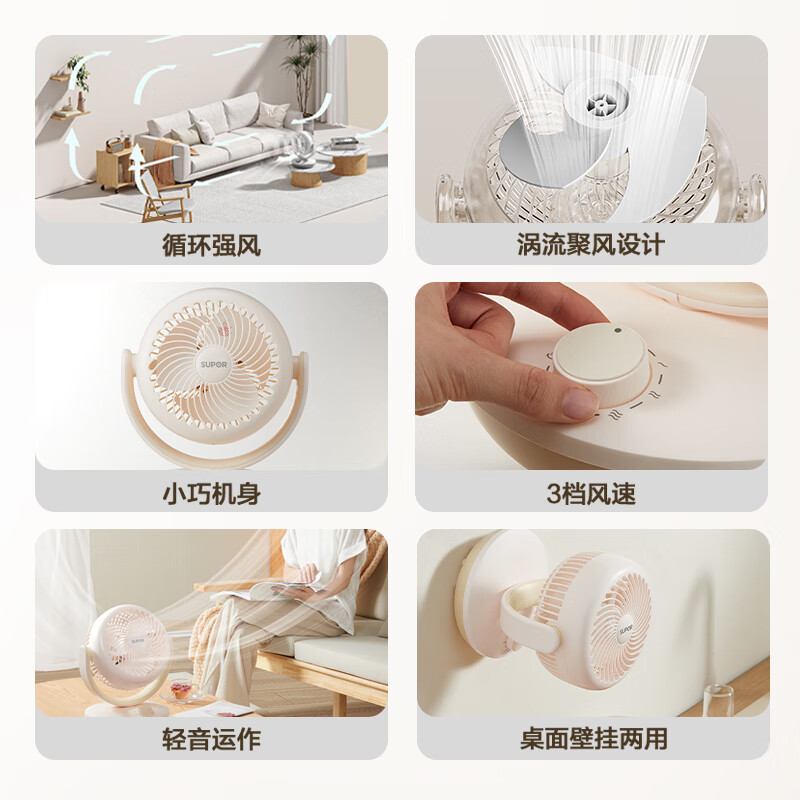 循环强风

涡流聚风设计

SUPOR

小巧机身

3档风速

SUPOR

轻音运作

SUPOR

桌面壁挂两用