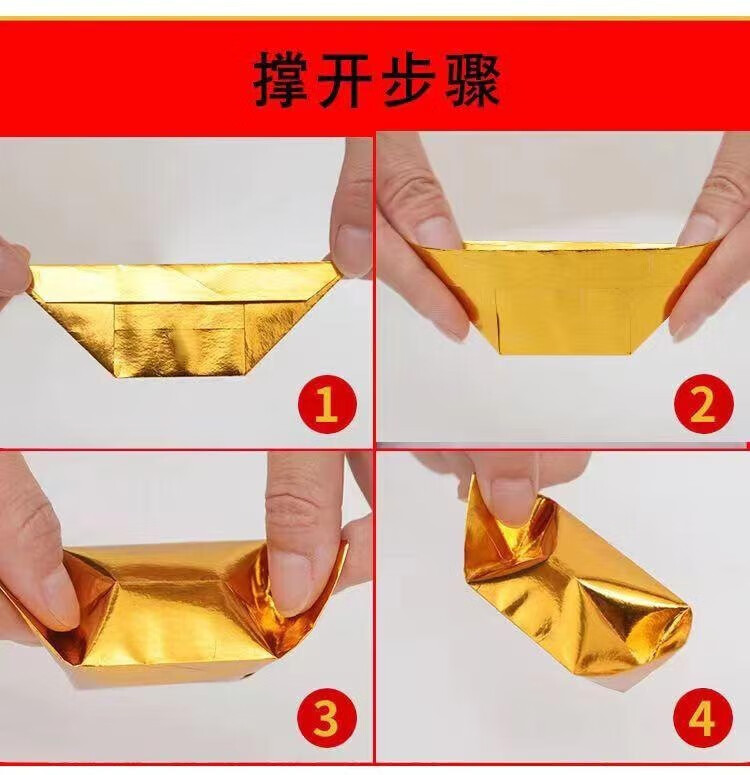 撑开步骤

1

2

3

4