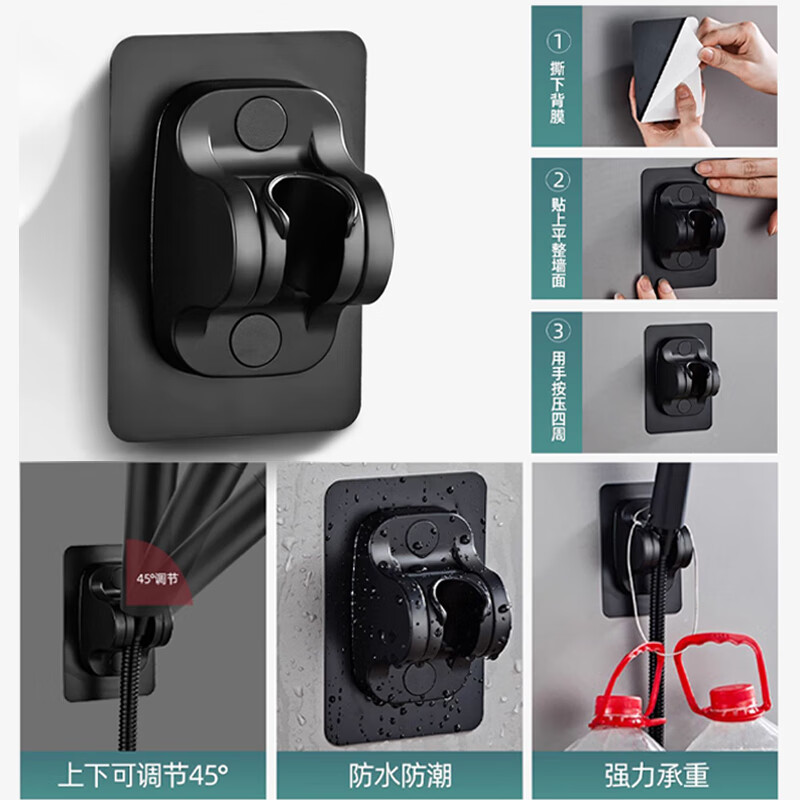 ①
撕下背膜

②
贴上平整墙面

③
用手按压四周

45°调节

上下可调节45°

防水防潮

强力承重