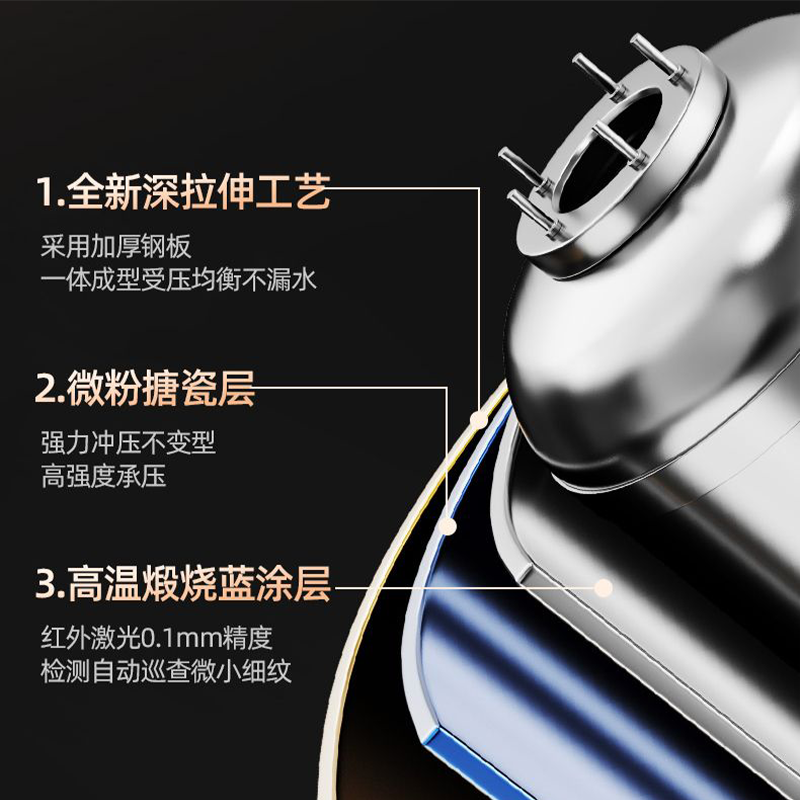 1.全新深拉伸工艺

采用加厚钢板
一体成型受压均衡不漏水

2.微粉搪瓷层

强力冲压不变型
高强度承压

3.高温煅烧蓝涂层

红外激光0.1mm精度
检测自动巡查微小细纹