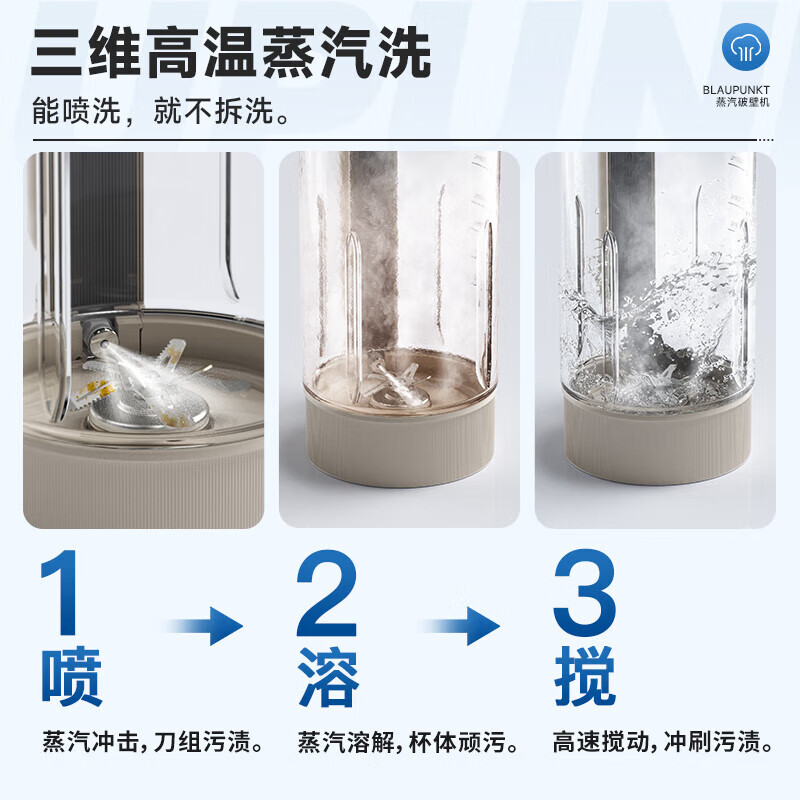 三维高温蒸汽洗

能喷洗，就不拆洗。

BLAUPUNKT
蒸汽破壁机

1
喷
蒸汽冲击，刀组污渍。

2
溶
蒸汽溶解，杯体顽污。

3
搅
高速搅动，冲刷污渍。