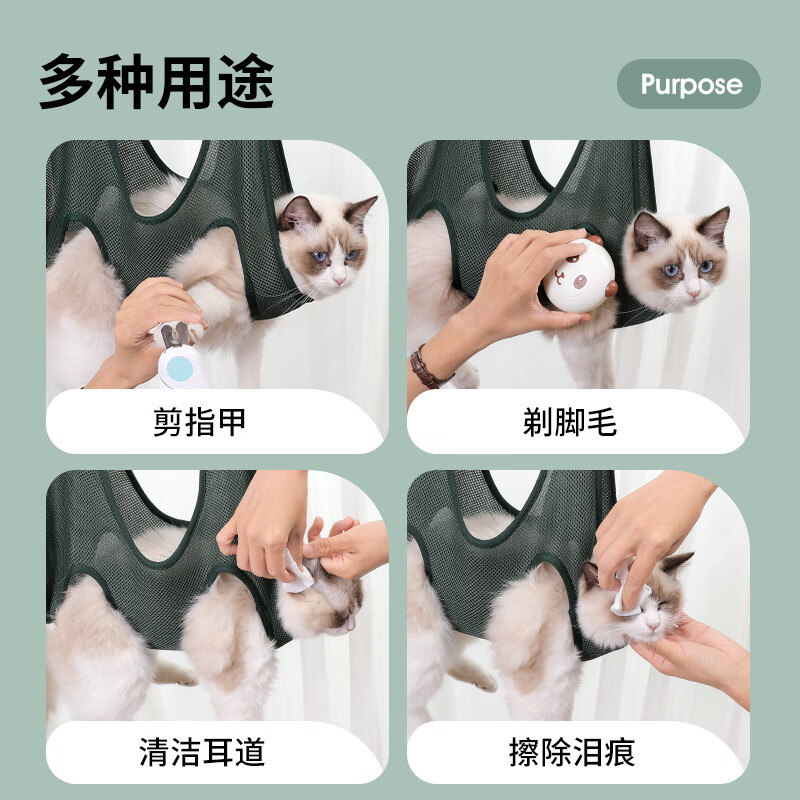 多种用途

Purpose

剪指甲

剃脚毛

清洁耳道

擦除泪痕