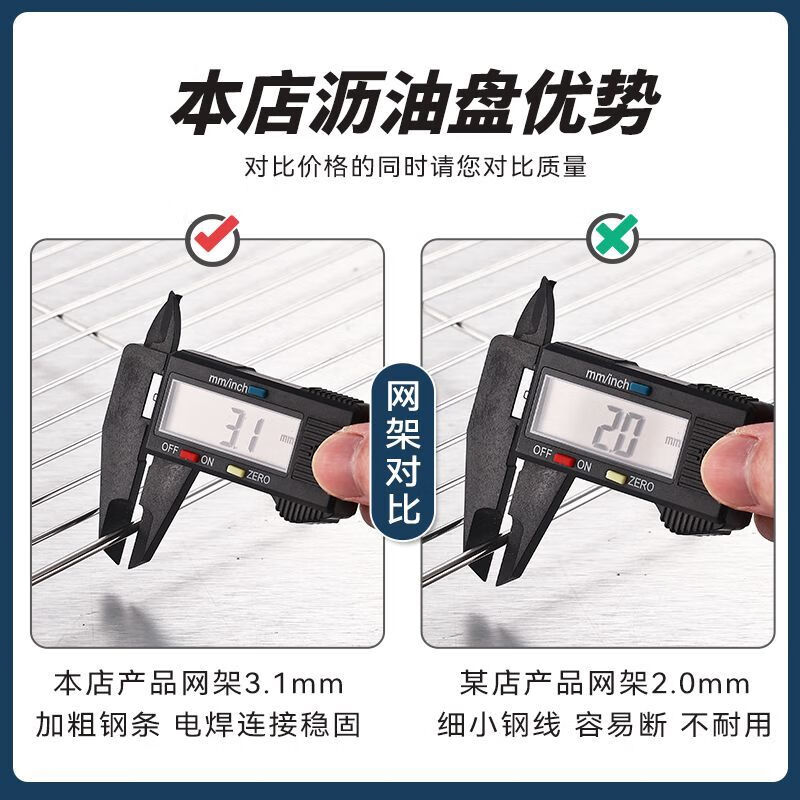 本店沥油盘优势

对比价格的同时请您对比质量

mm/inch

3.1 mm

OFF ON ZERO

网架对比

mm/inch

2.0 mm

OFF ON ZERO

本店产品网架3.1mm
加粗钢条 电焊连接稳固

某店产品网架2.0mm
细小钢线 容易断 不耐用