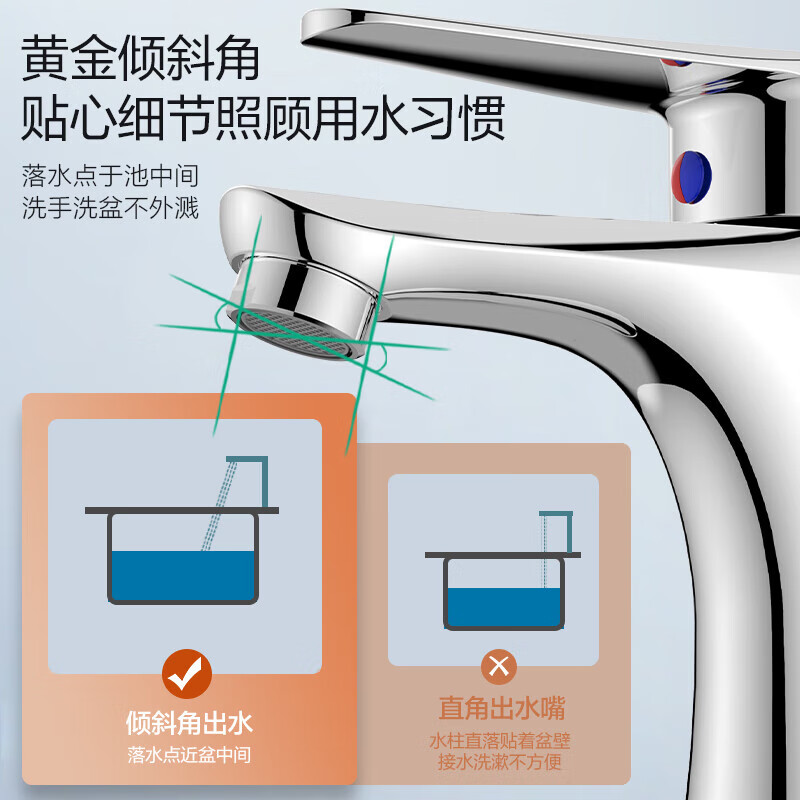 黄金倾斜角
贴心细节照顾用水习惯

落水点于池中间
洗手洗盆不外溅

倾斜角出水
落水点近盆中间

直角出水嘴
水柱直落贴着盆壁
接水洗漱不方便