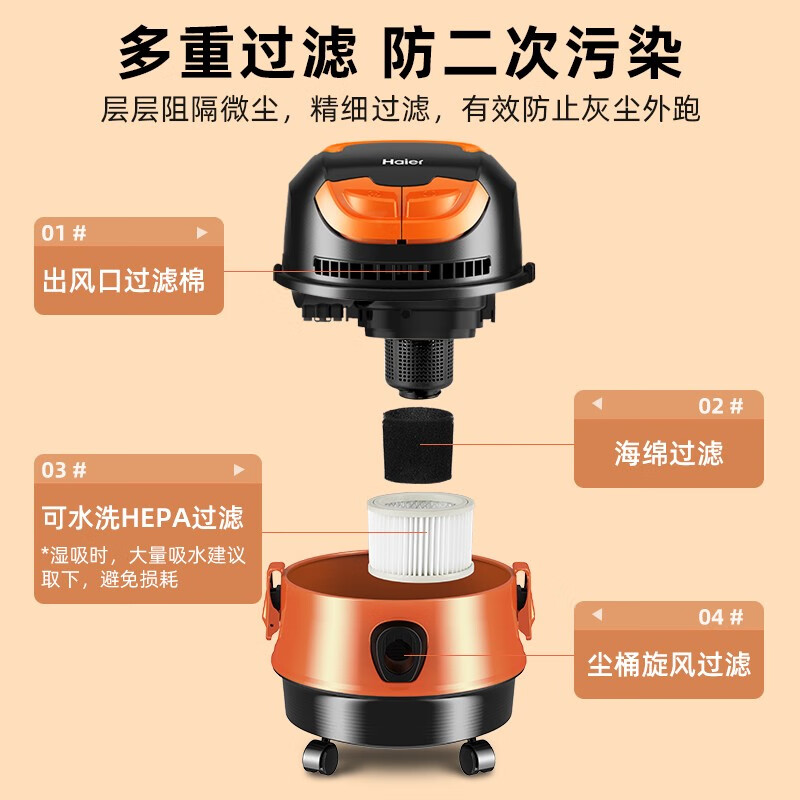 多重过滤 防二次污染

层层阻隔微尘，精细过滤，有效防止灰尘外跑

Haier

01 #

出风口过滤棉

02 #

海绵过滤

03 #

可水洗HEPA过滤

*湿吸时，大量吸水建议取下，避免损耗

04 #

尘桶旋风过滤