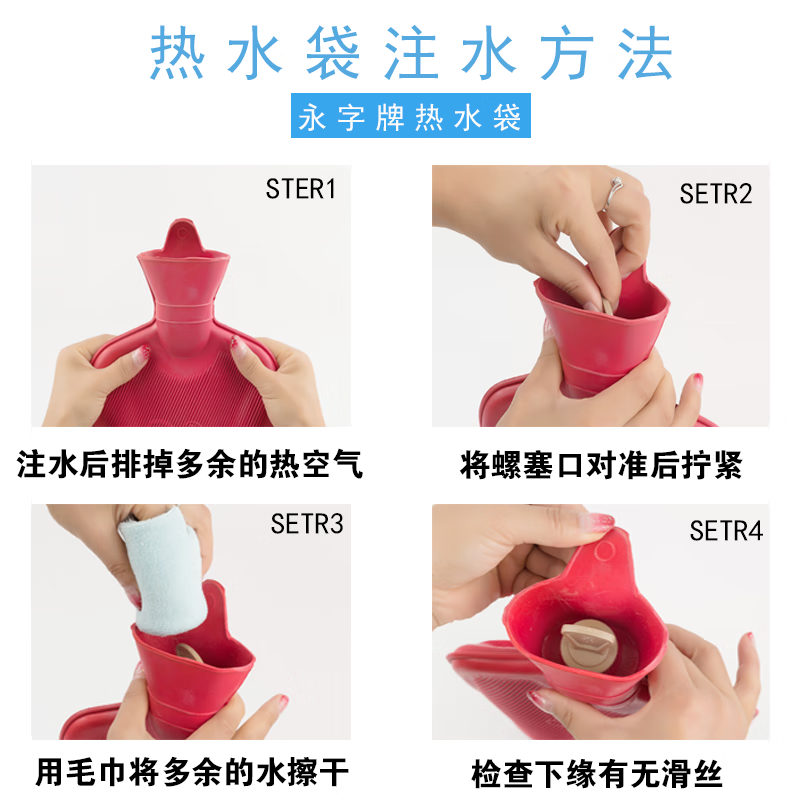 热水袋注水方法

永字牌热水袋

STER1

注水后排掉多余的热空气

SETR2

将螺塞口对准后拧紧

SETR3

用毛巾将多余的水擦干

SETR4

检查下缘有无滑丝