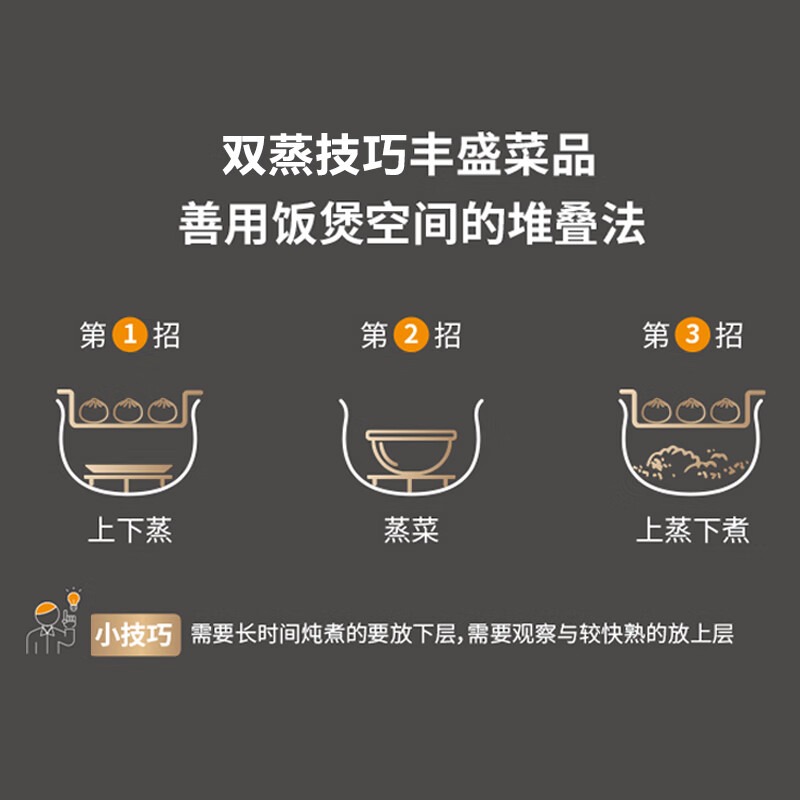 双蒸技巧丰盛菜品
善用饭煲空间的堆叠法

第 1 招

上下蒸

第 2 招

蒸菜

第 3 招

上蒸下煮

小技巧 需要长时间炖煮的要放下层，需要观察与较快熟的放上层