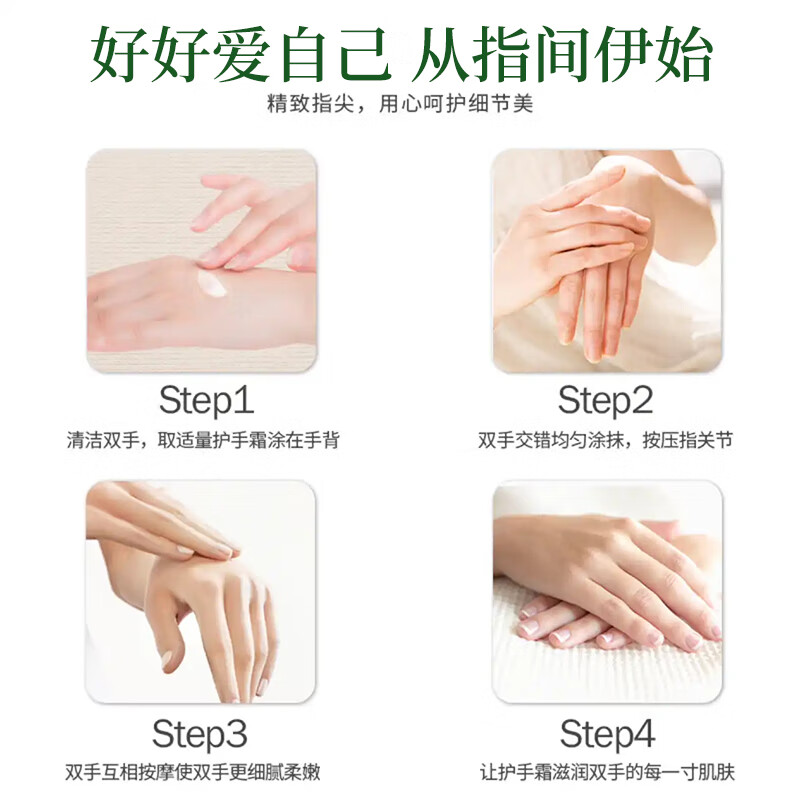 好好爱自己 从指间伊始

精致指尖，用心呵护细节美

Step1

清洁双手，取适量护手霜涂在手背

Step2

双手交错均匀涂抹，按压指关节

Step3

双手互相按摩使双手更细腻柔嫩

Step4

让护手霜滋润双手的每一寸肌肤