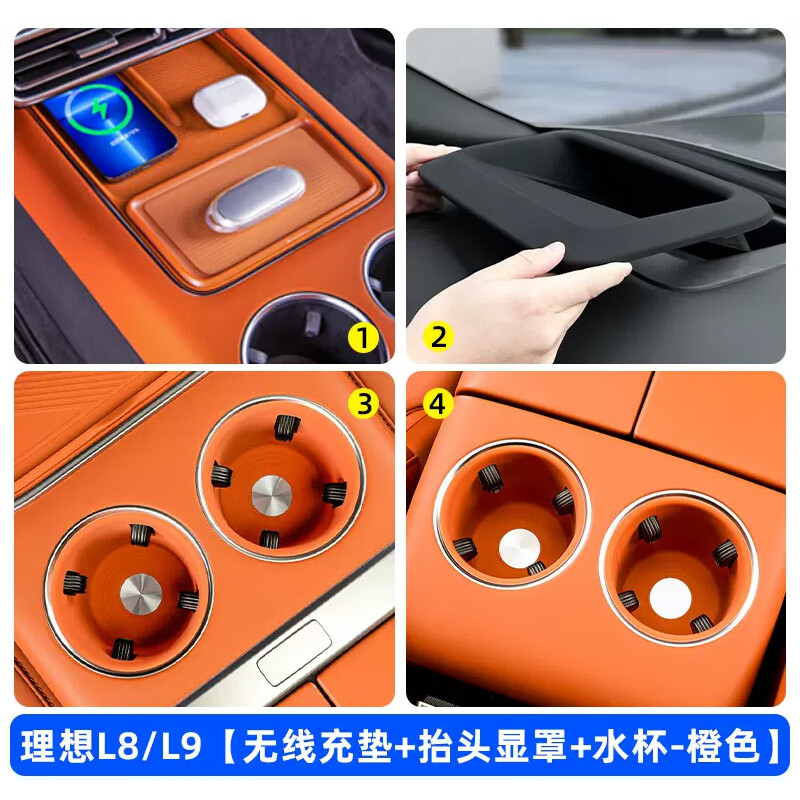 1

2

3

4

理想L8/L9【无线充垫+抬头显罩+水杯-橙色】