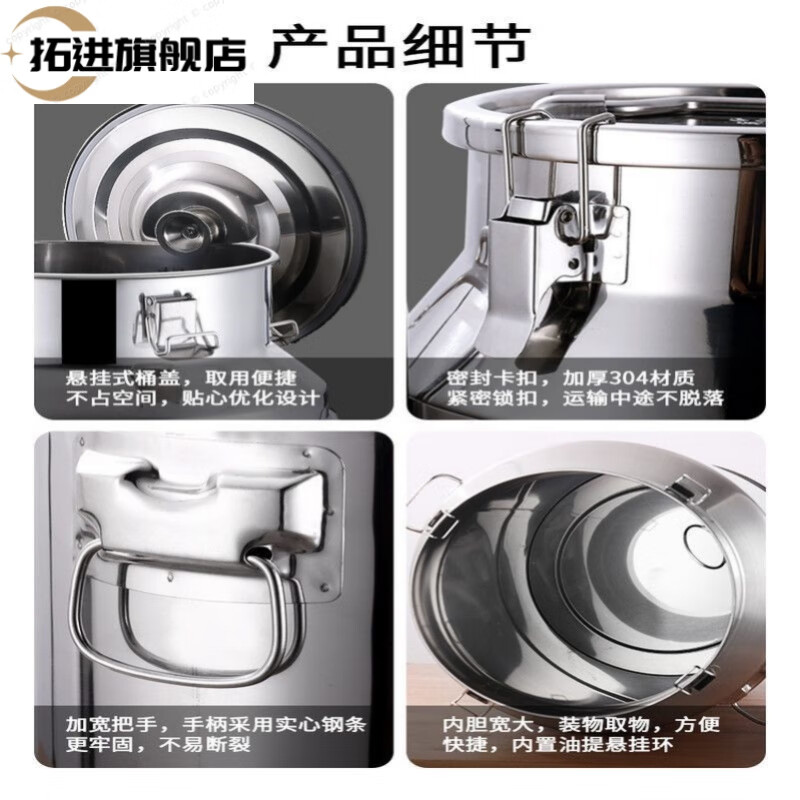 拓进旗舰店 产品细节

悬挂式桶盖，取用便捷
不占空间，贴心优化设计

密封卡扣，加厚304材质
紧密锁扣，运输中途不脱落

加宽把手，手柄采用实心钢条
更牢固，不易断裂

内胆宽大，装物取物，方便
快捷，内置油提悬挂环