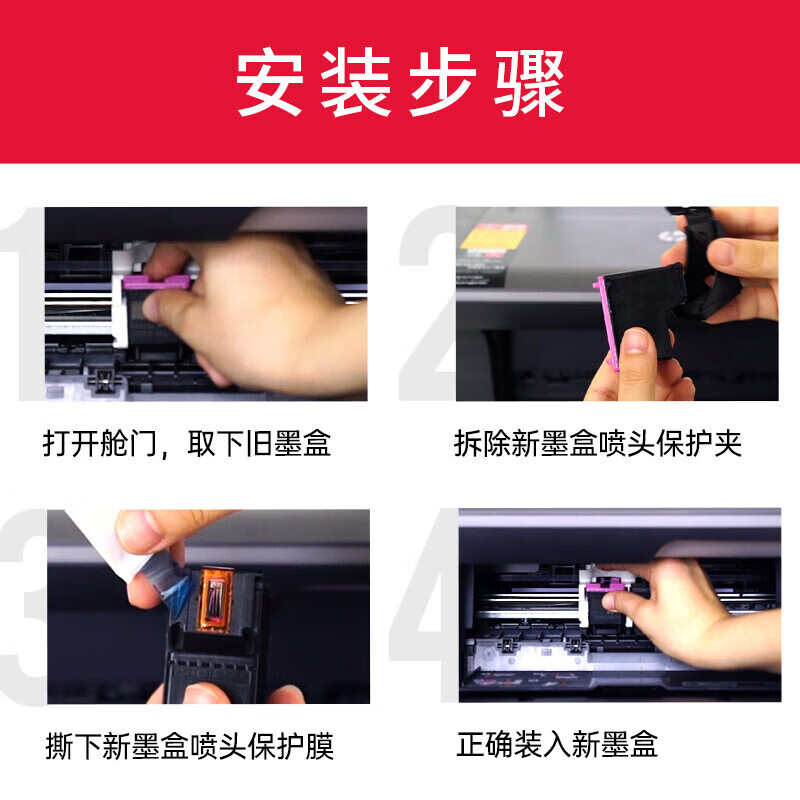 安装步骤

1

打开舱门，取下旧墨盒

2

拆除新墨盒喷头保护夹

3

撕下新墨盒喷头保护膜

4

正确装入新墨盒