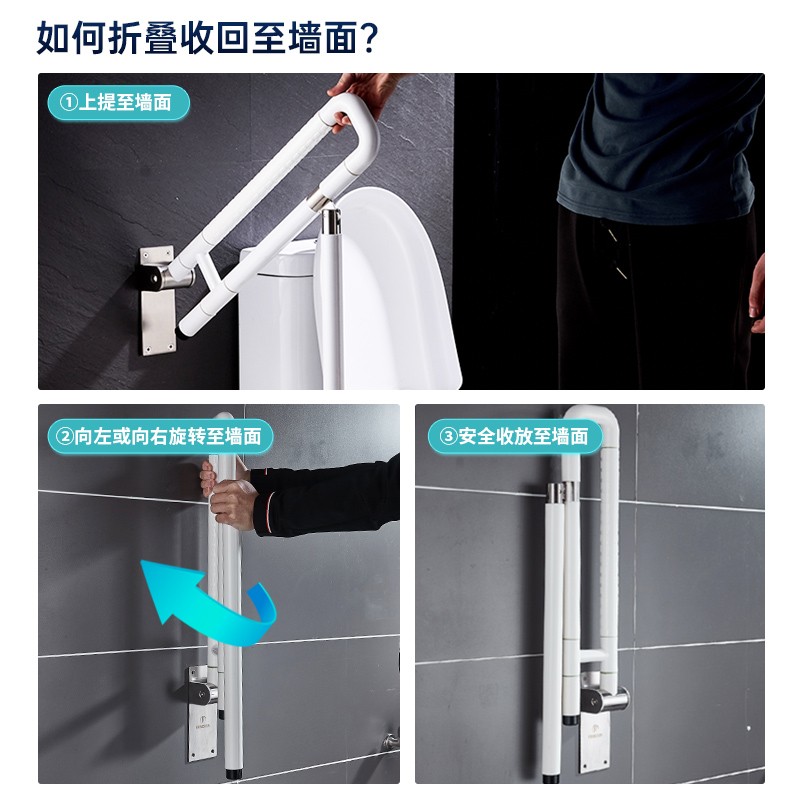 如何折叠收回至墙面?

①上提至墙面

②向左或向右旋转至墙面

③安全收放至墙面