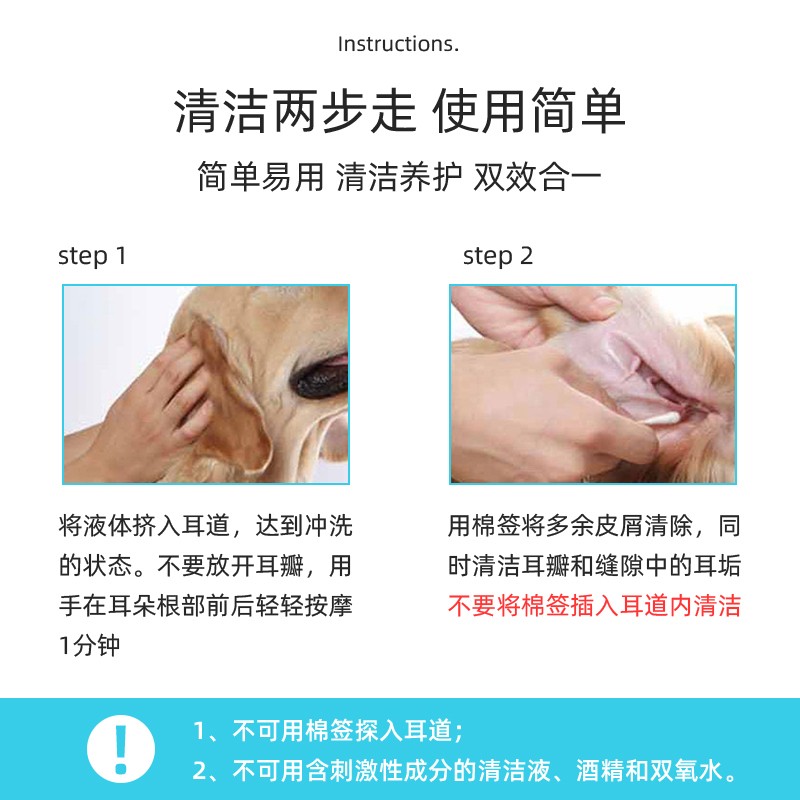 Instructions.

清洁两步走 使用简单

简单易用 清洁养护 双效合一

step 1

将液体挤入耳道，达到冲洗的状态。不要放开耳瓣，用手在耳朵根部前后轻轻按摩1分钟

step 2

用棉签将多余皮屑清除，同时清洁耳瓣和缝隙中的耳垢
不要将棉签插入耳道内清洁

!

1、不可用棉签探入耳道；
2、不可用含刺激性成分的清洁液、酒精和双氧水。