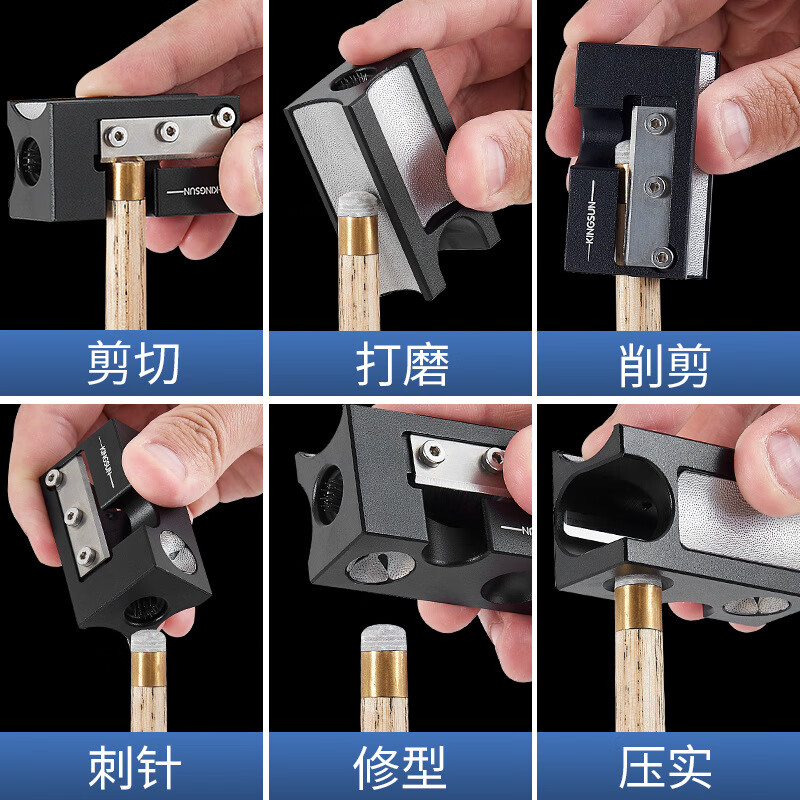 KINGSUN
剪切

打磨

KINGSUN
削剪

KINGSUN
刺针

修型

压实