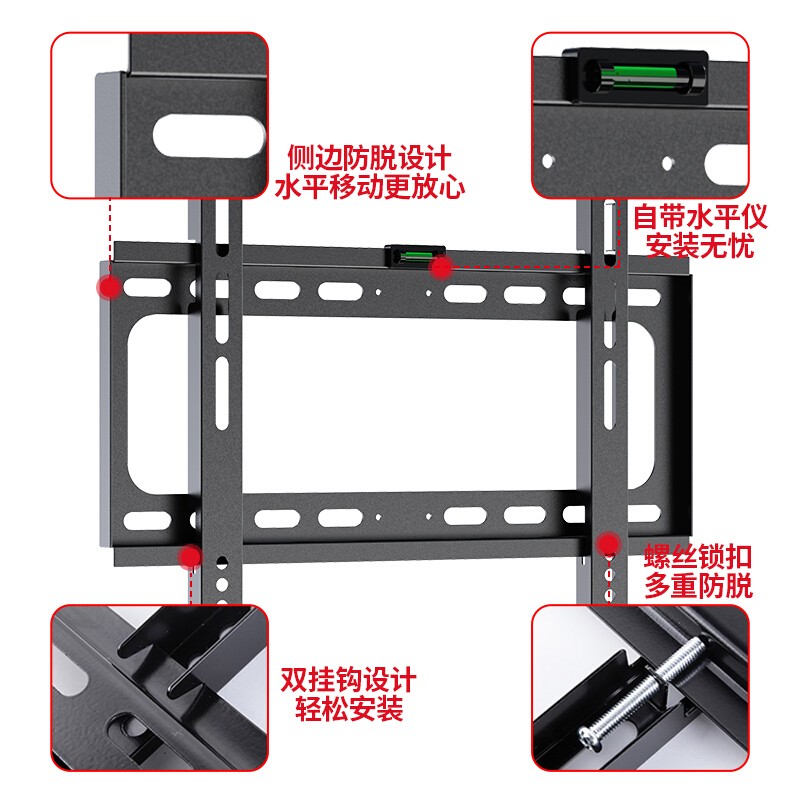 侧边防脱设计
水平移动更放心

自带水平仪
安装无忧

螺丝锁扣
多重防脱

双挂钩设计
轻松安装