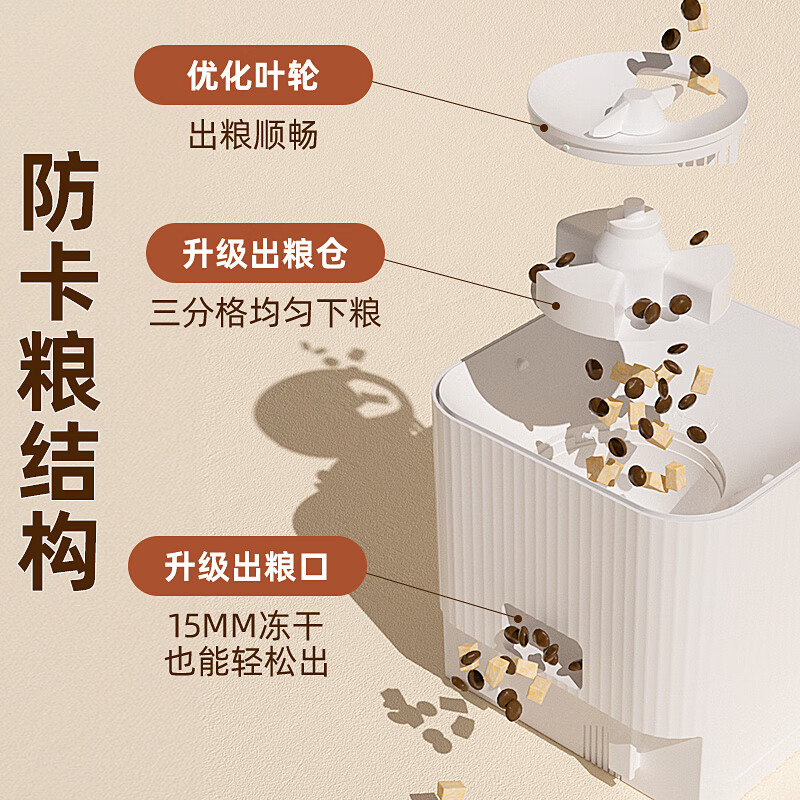 防卡粮结构

优化叶轮
出粮顺畅

升级出粮仓
三分格均匀下粮

升级出粮口
15MM冻干
也能轻松出