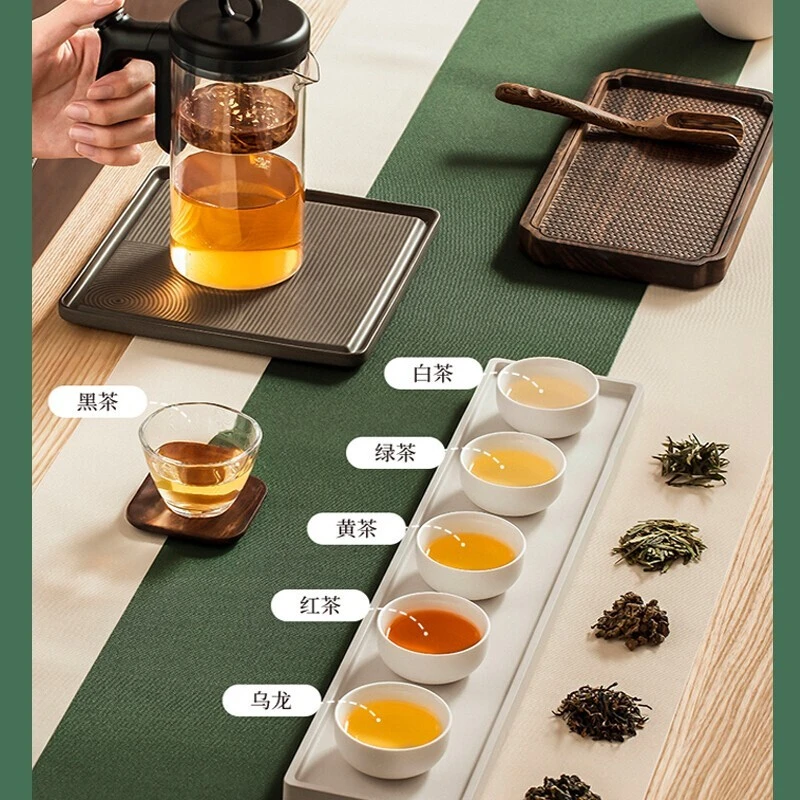 白茶
黑茶
绿茶
黄茶
红茶
乌龙