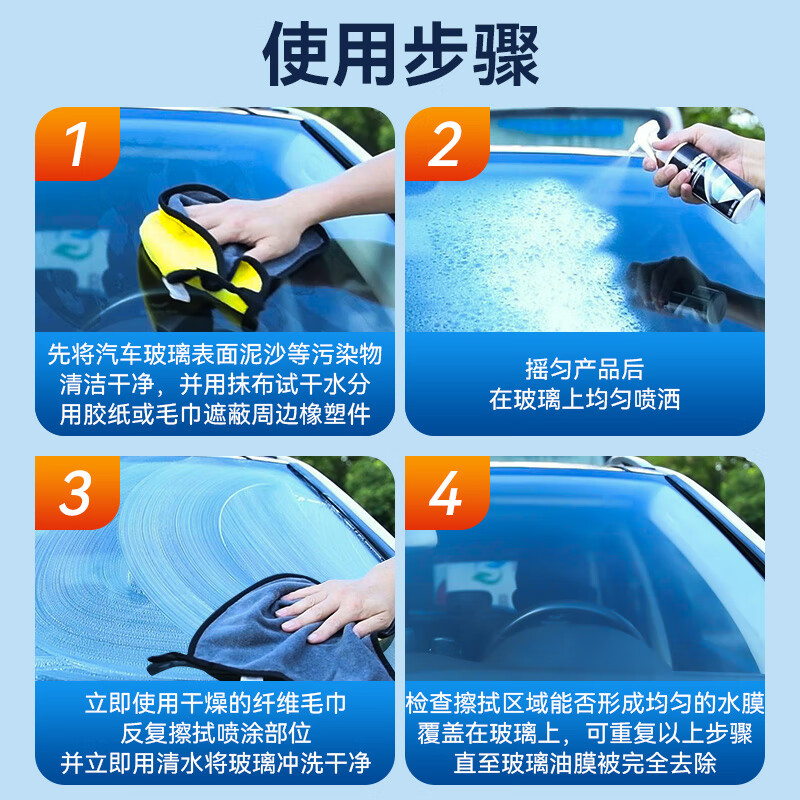 使用步骤

1

先将汽车玻璃表面泥沙等污染物
清洁干净，并用抹布试干水分
用胶纸或毛巾遮蔽周边橡塑件

2

摇匀产品后
在玻璃上均匀喷洒

3

立即使用干燥的纤维毛巾
反复擦拭喷涂部位
并立即用清水将玻璃冲洗干净

4

检查擦拭区域能否形成均匀的水膜
覆盖在玻璃上，可重复以上步骤
直至玻璃油膜被完全去除