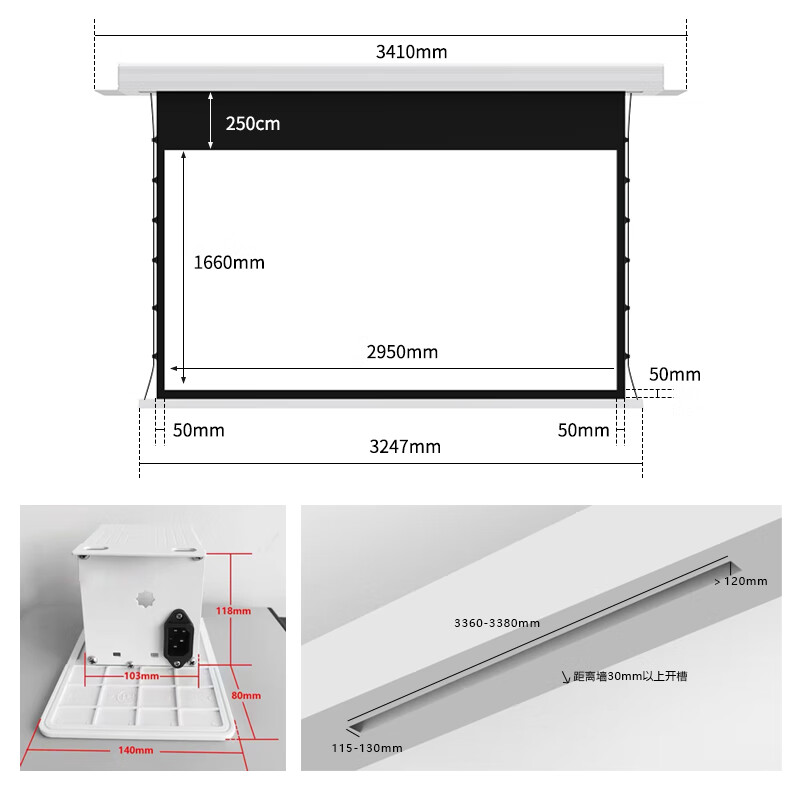 3410mm

250cm

1660mm

2950mm

50mm

50mm

50mm

3247mm

118mm

103mm

80mm

140mm

> 120mm

3360-3380mm

距离墙30mm以上开槽

115-130mm