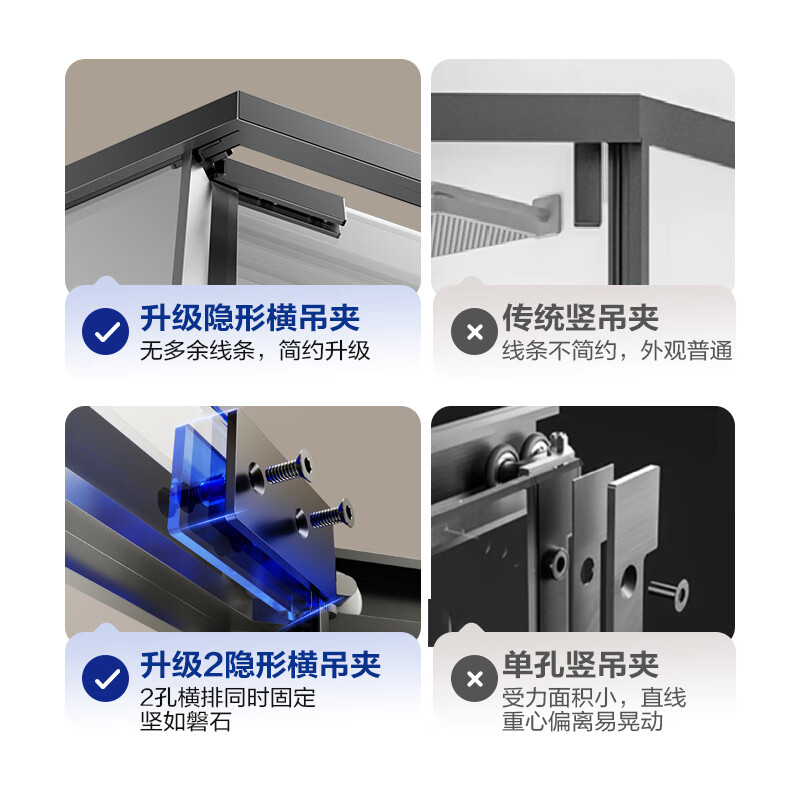 升级隐形横吊夹
无多余线条，简约升级

传统竖吊夹
线条不简约，外观普通

升级2隐形横吊夹
2孔横排同时固定
坚如磐石

单孔竖吊夹
受力面积小，直线
重心偏离易晃动