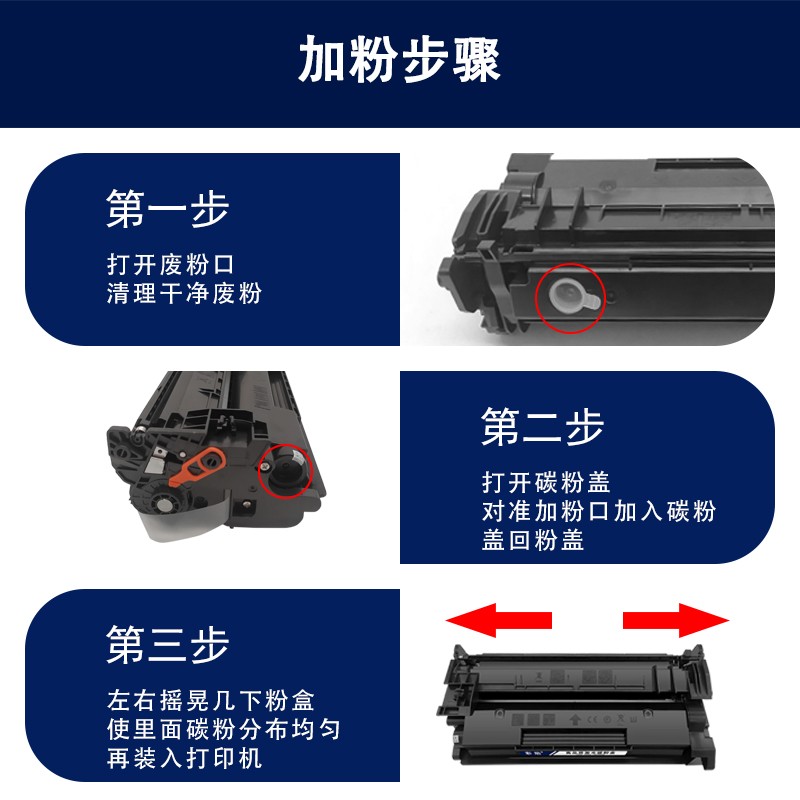 加粉步骤

第一步

打开废粉口
清理干净废粉

第二步

打开碳粉盖
对准加粉口加入碳粉
盖回粉盖

第三步

左右摇晃几下粉盒
使里面碳粉分布均匀
再装入打印机