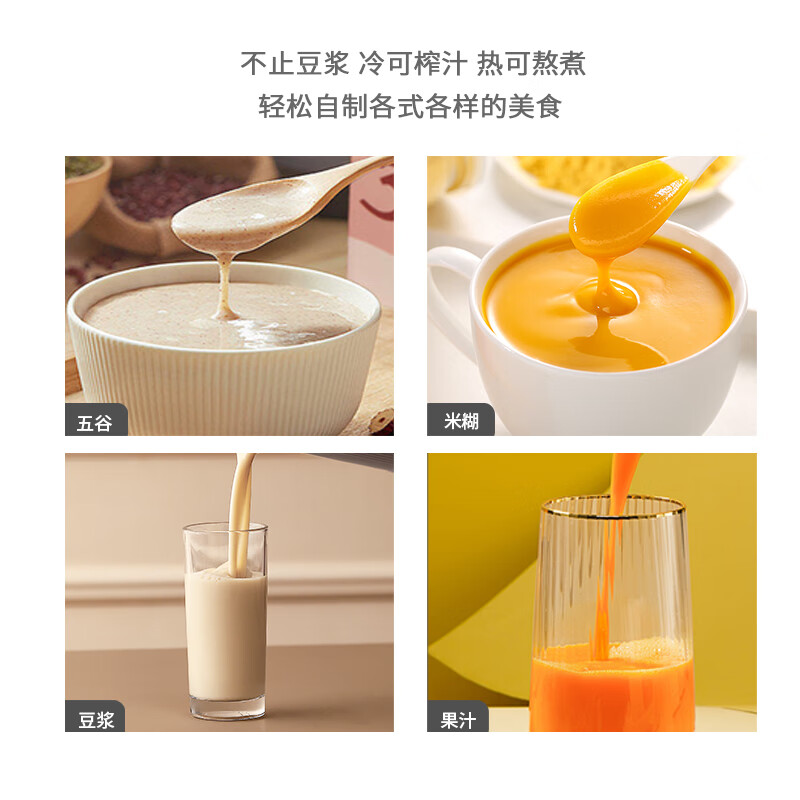 不止豆浆 冷可榨汁 热可熬煮
轻松自制各式各样的美食

五谷

米糊

豆浆

果汁